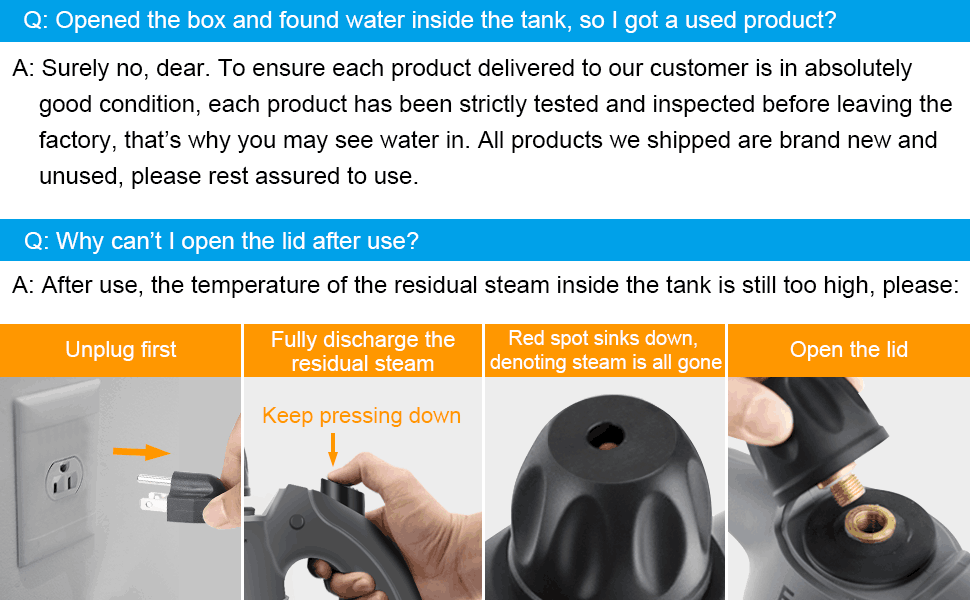 Q: Opened the box and found water inside the tank, so I got a used product?

A: Surely no, dear. To ensure each product delivered to our customer is in absolutely good condition, each product has been strictly tested and inspected before leaving the factory, that's why you may see water in. All products we shipped are brand new and unused, please rest assured to use.

Q: Why can't I open the lid after use?

A: After use, the temperature of the residual steam inside the tank is still too high, please:

Unplug first

Fully discharge the residual steam

Keep pressing down

Red spot sinks down, denoting steam is all gone

Open the lid