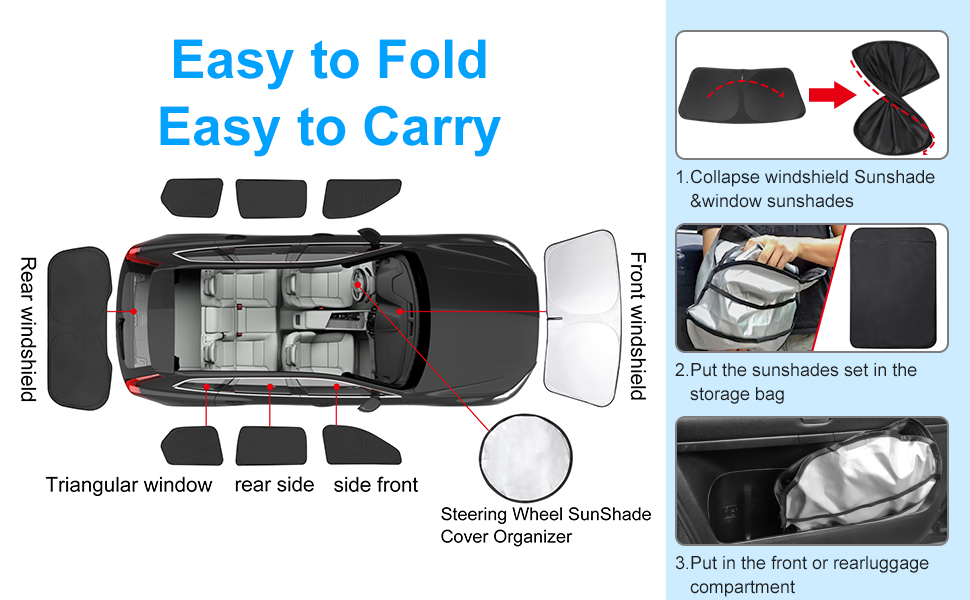 Easy to Fold
Easy to Carry

Rear windshield

Front windshield

Triangular window rear side side front

Steering Wheel SunShade Cover Organizer

1.Collapse windshield Sunshade &window sunshades

2.Put the sunshades set in the storage bag

3.Put in the front or rearluggage compartment