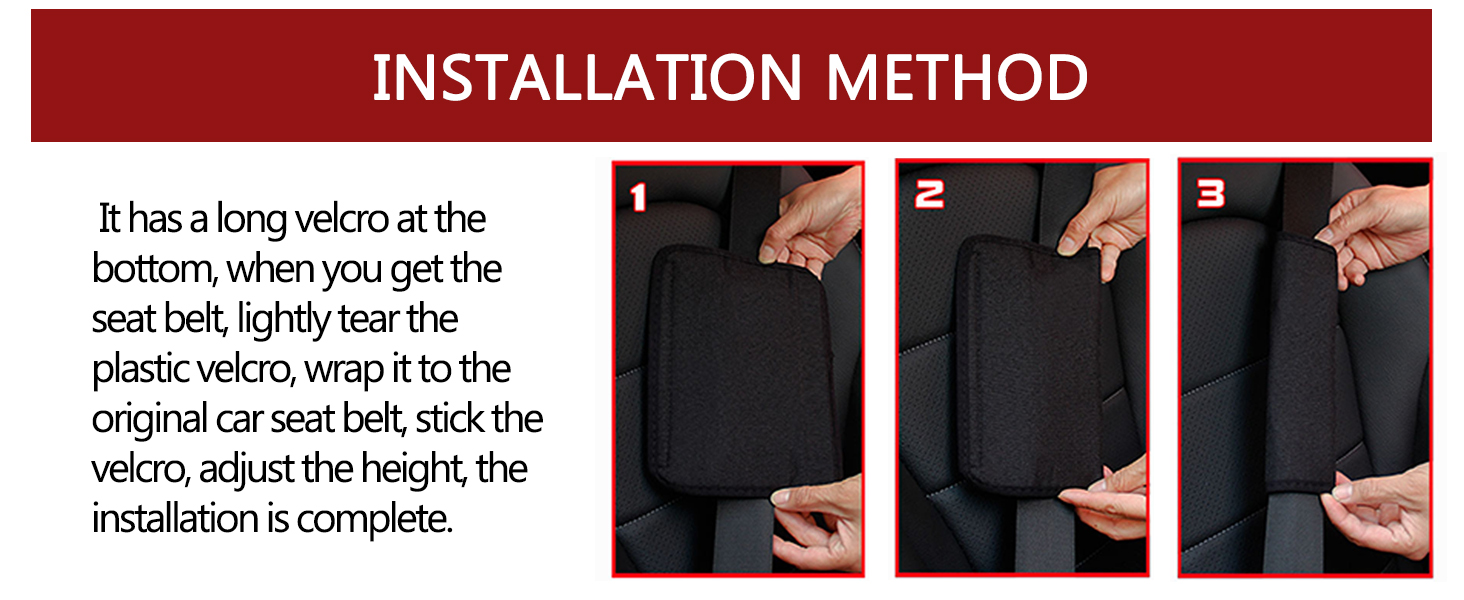 INSTALLATION METHOD

It has a long velcro at the bottom, when you get the seat belt, lightly tear the plastic velcro, wrap it to the original car seat belt, stick the velcro, adjust the height, the installation is complete.

1

2

3