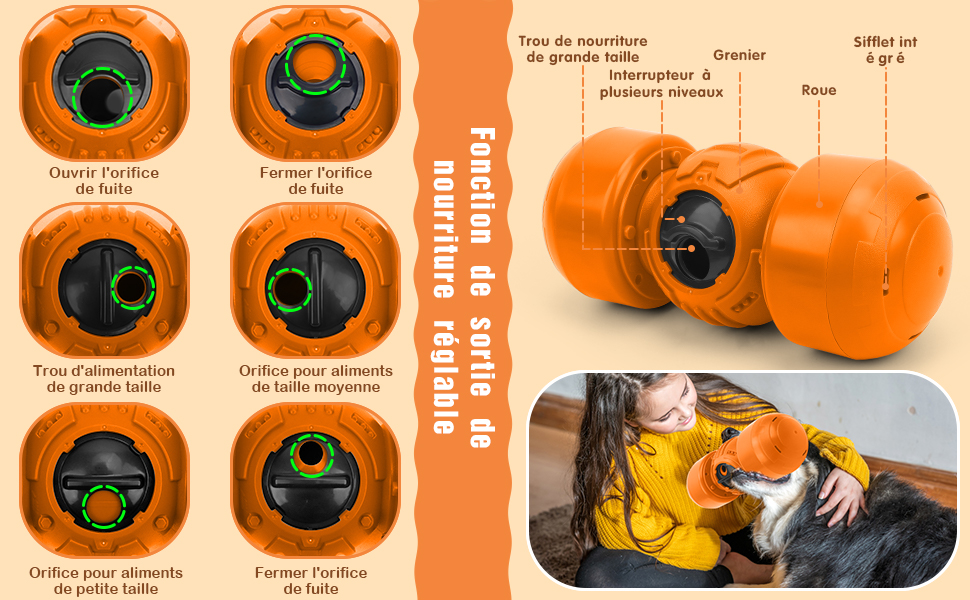 Ouvrir l'orifice de fuite

Fermer l'orifice de fuite

Trou d'alimentation de grande taille

Orifice pour aliments de taille moyenne

Orifice pour aliments de petite taille

Fermer l'orifice de fuite

Fonction de sortie de nourriture réglable

Trou de nourriture de grande taille

Interrupteur à plusieurs niveaux

Grenier

Roue

Sifflet int é gr é