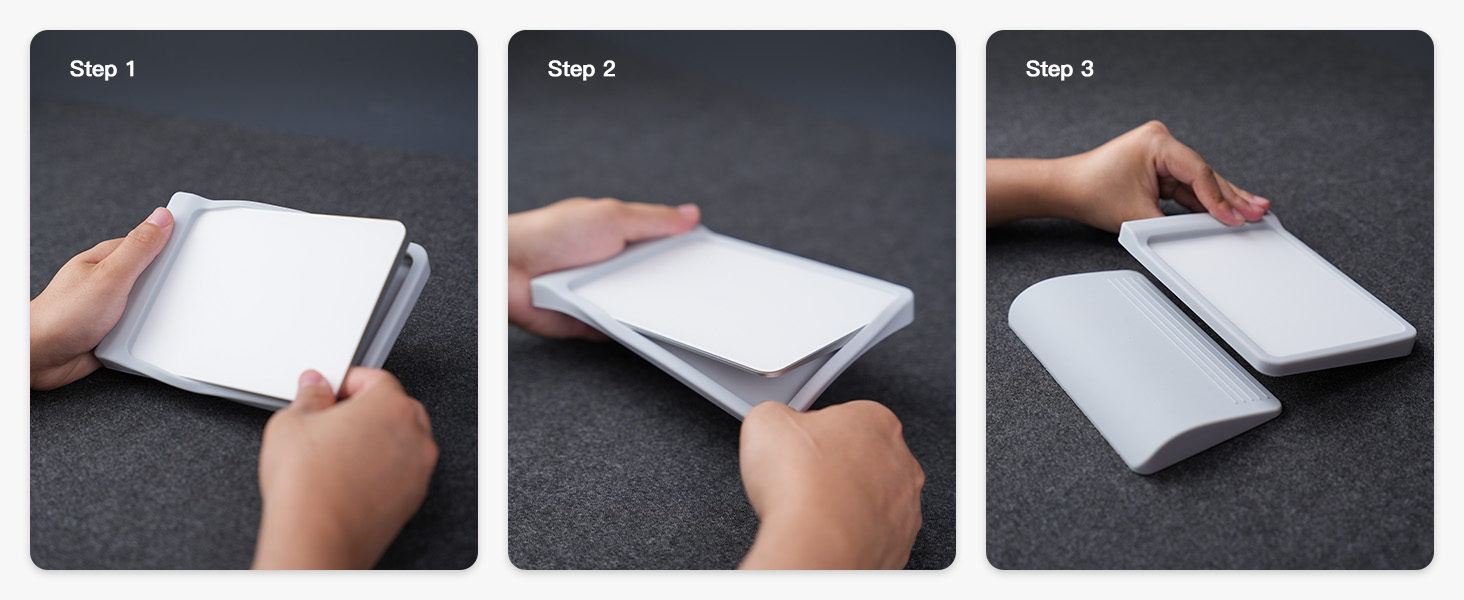 Step 1

Step 2

Step 3