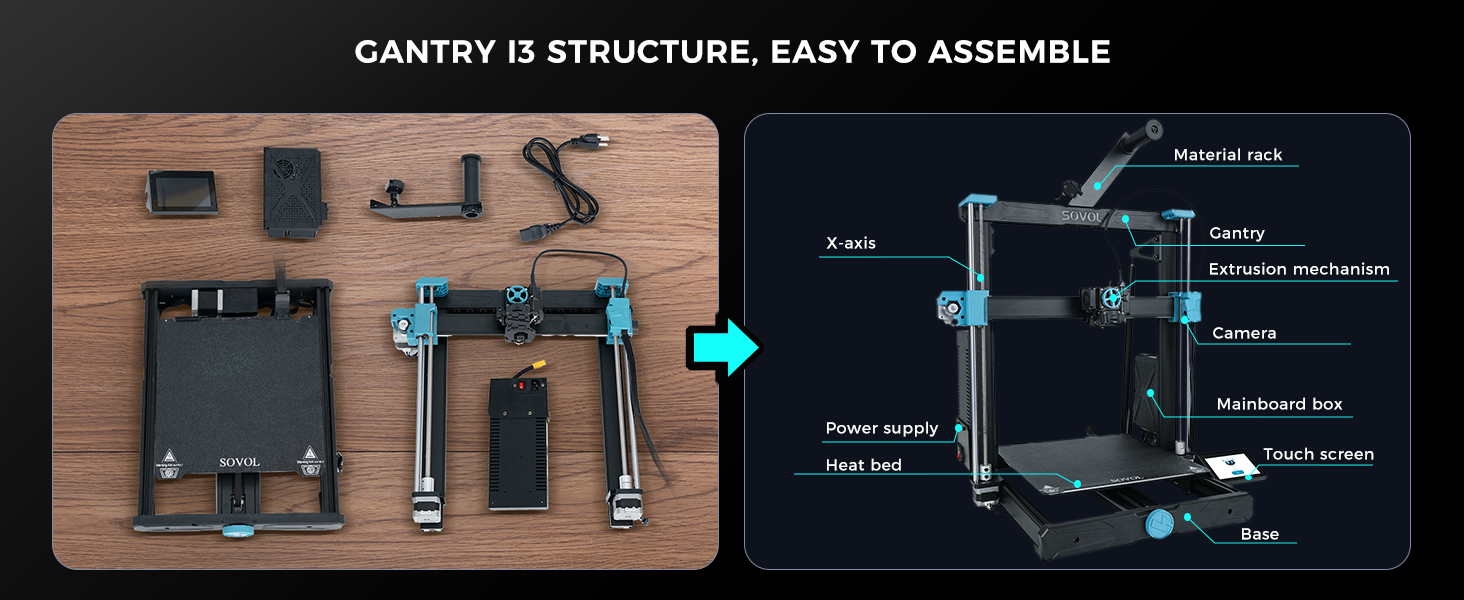 GANTRY I3 STRUCTURE, EASY TO ASSEMBLE

SOVOL

Material rack

SOVOL

Gantry

X-axis

Extrusion mechanism

Camera

Mainboard box

Power supply

Touch screen

Heat bed

SOVOL

Base