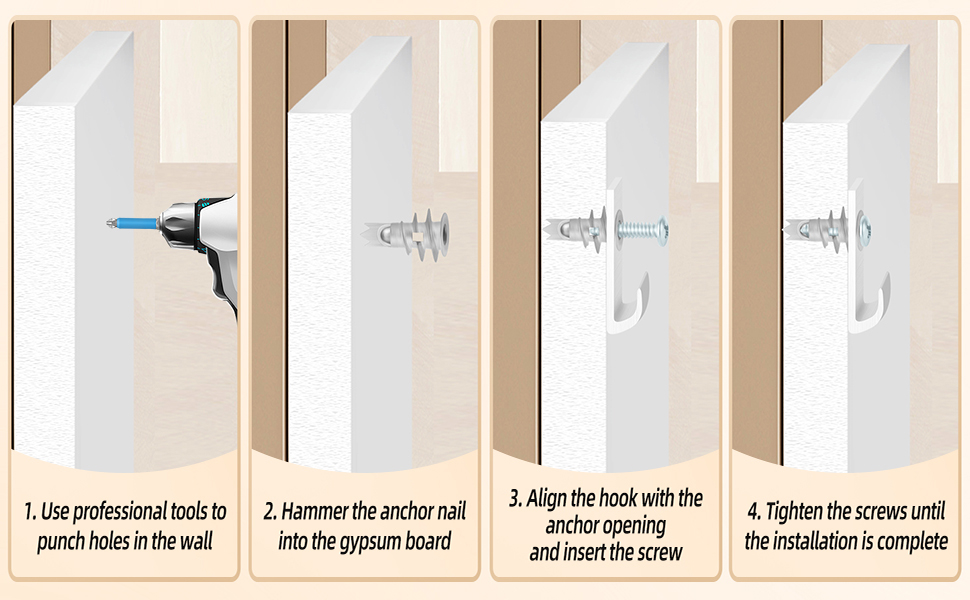 1. Use professional tools to punch holes in the wall

2. Hammer the anchor nail into the gypsum board

3. Align the hook with the anchor opening and insert the screw

4. Tighten the screws until the installation is complete