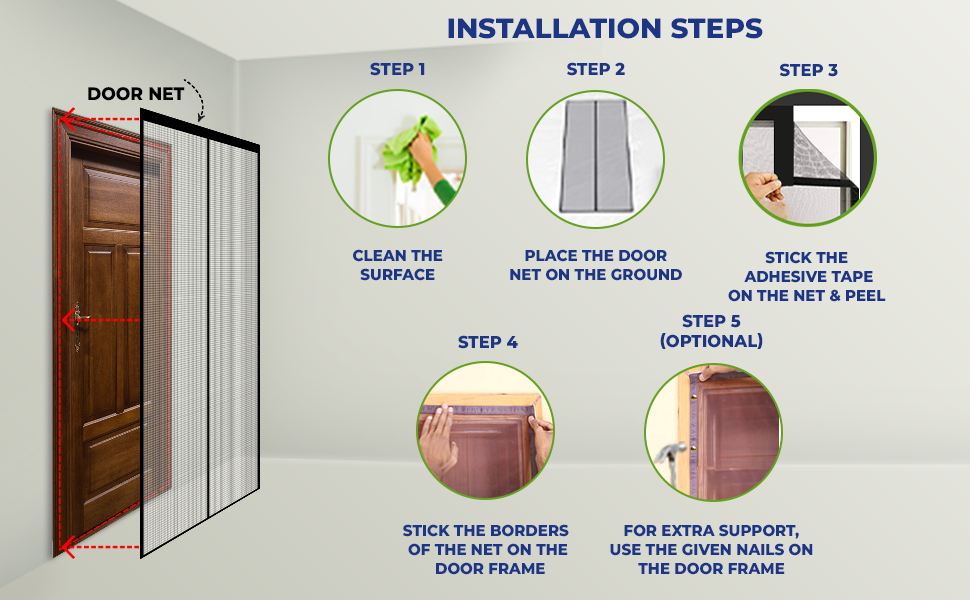 INSTALLATION STEPS

DOOR NET

STEP 1

CLEAN THE SURFACE

STEP 2

PLACE THE DOOR NET ON THE GROUND

STEP 3

STICK THE ADHESIVE TAPE ON THE NET & PEEL

STEP 4

STICK THE BORDERS OF THE NET ON THE DOOR FRAME

STEP 5 (OPTIONAL)

FOR EXTRA SUPPORT, USE THE GIVEN NAILS ON THE DOOR FRAME