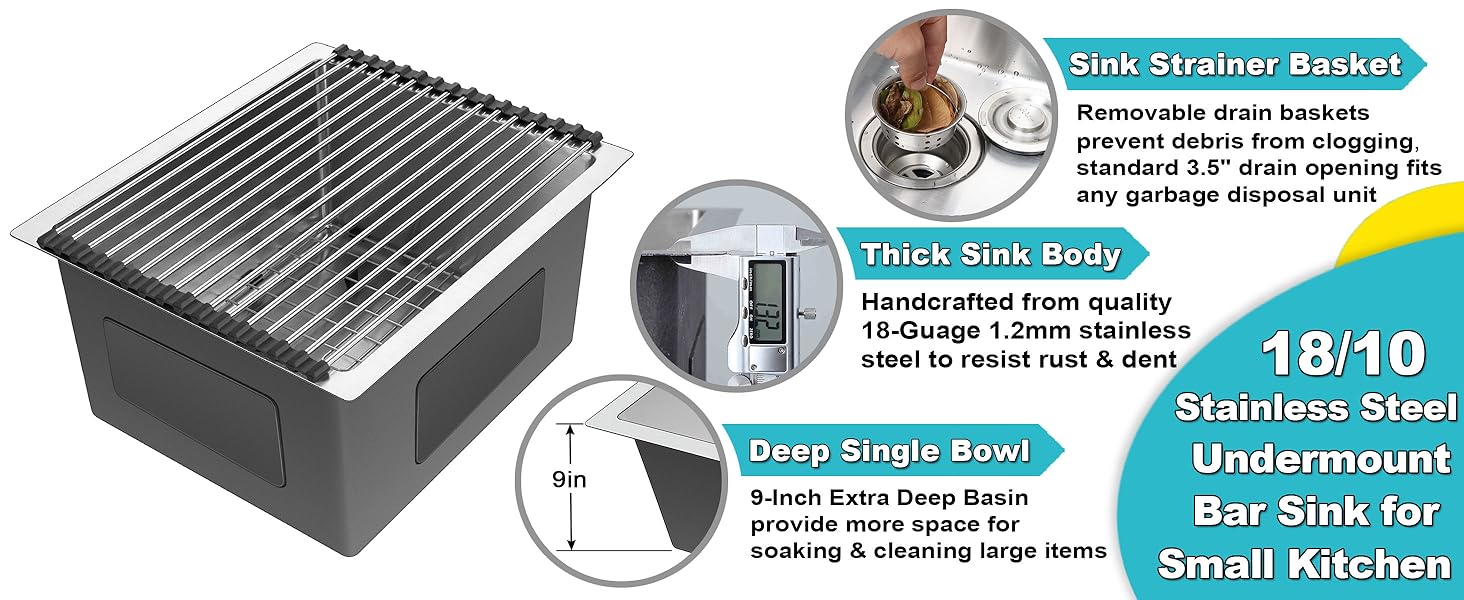 Sink Strainer Basket

Removable drain baskets prevent debris from clogging, standard 3.5" drain opening fits any garbage disposal unit

Thick Sink Body

1.21

Handcrafted from quality 18-Guage 1.2mm stainless steel to resist rust & dent

9in

Deep Single Bowl

9-Inch Extra Deep Basin provide more space for soaking & cleaning large items

18/10

Stainless Steel Undermount Bar Sink for Small Kitchen