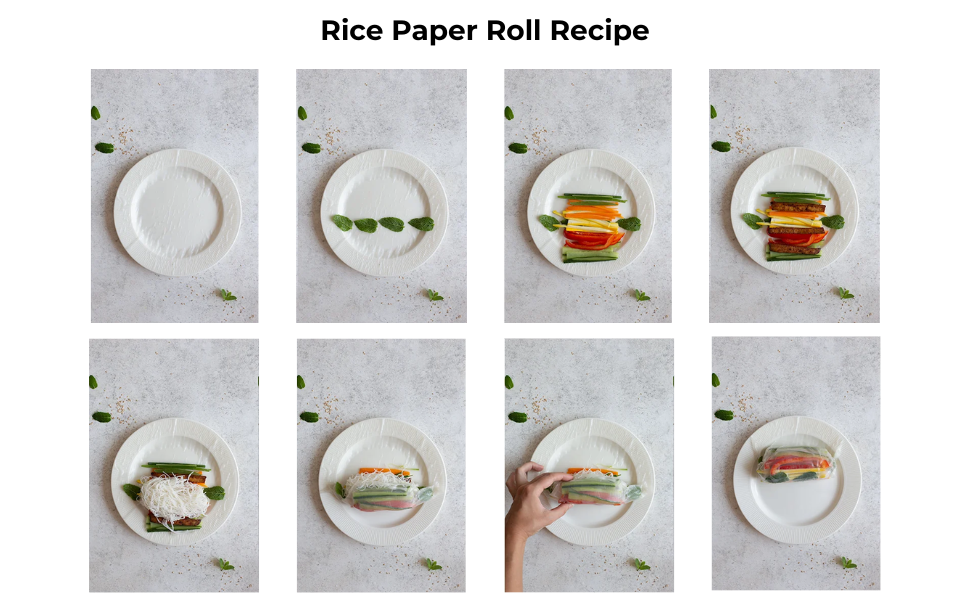 Rice Paper Roll Recipe