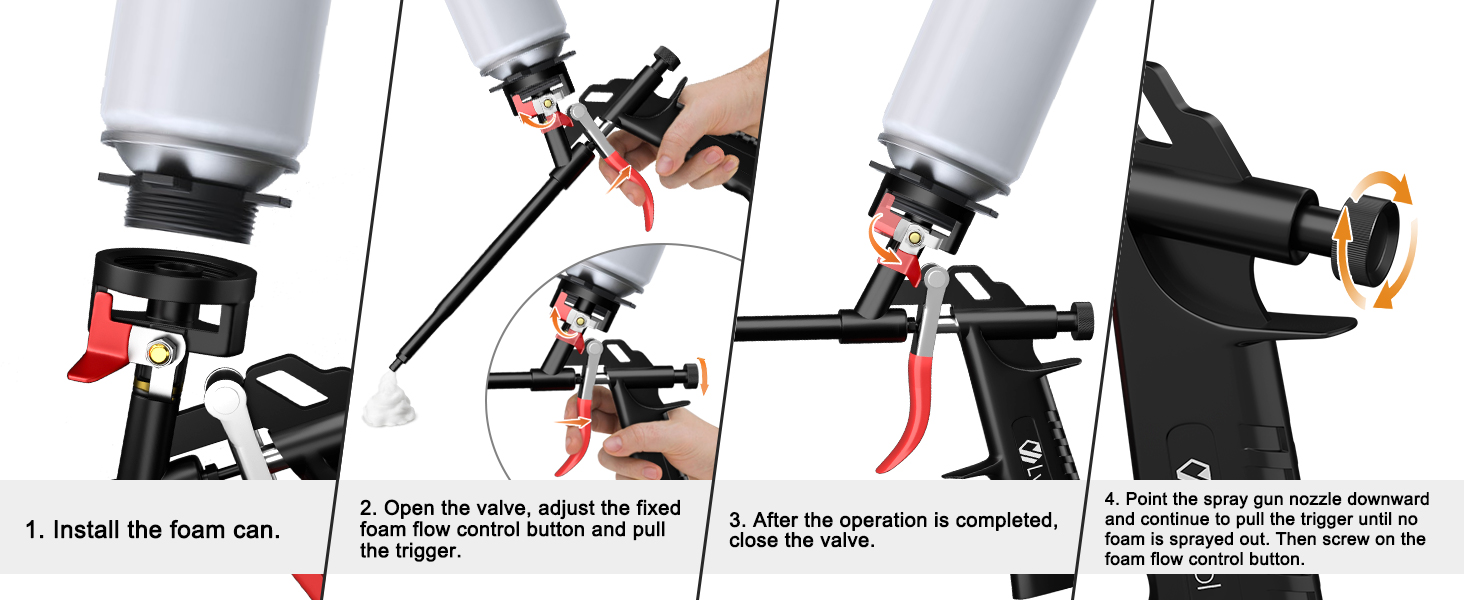 1. Install the foam can.

2. Open the valve, adjust the fixed foam flow control button and pull the trigger.

3. After the operation is completed, close the valve.

4. Point the spray gun nozzle downward and continue to pull the trigger until no foam is sprayed out. Then screw on the foam flow control button.