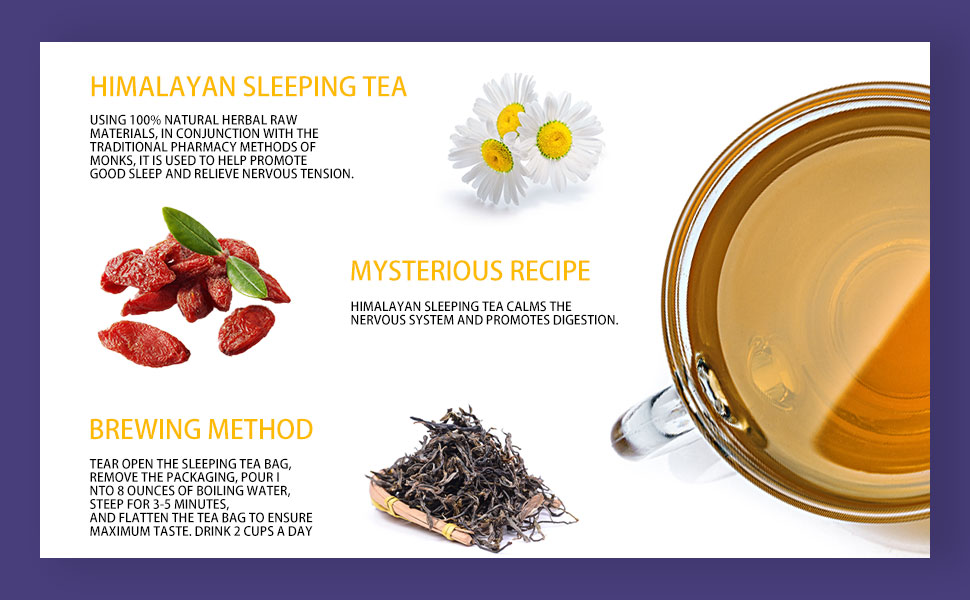 HIMALAYAN SLEEPING TEA

USING 100% NATURAL HERBAL RAW MATERIALS, IN CONJUNCTION WITH THE TRADITIONAL PHARMACY METHODS OF MONKS, IT IS USED TO HELP PROMOTE GOOD SLEEP AND RELIEVE NERVOUS TENSION.

MYSTERIOUS RECIPE

HIMALAYAN SLEEPING TEA CALMS THE NERVOUS SYSTEM AND PROMOTES DIGESTION.

BREWING METHOD

TEAR OPEN THE SLEEPING TEA BAG, REMOVE THE PACKAGING, POUR I NTO 8 OUNCES OF BOILING WATER, STEEP FOR 3-5 MINUTES, AND FLATTEN THE TEA BAG TO ENSURE MAXIMUM TASTE. DRINK 2 CUPS A DAY