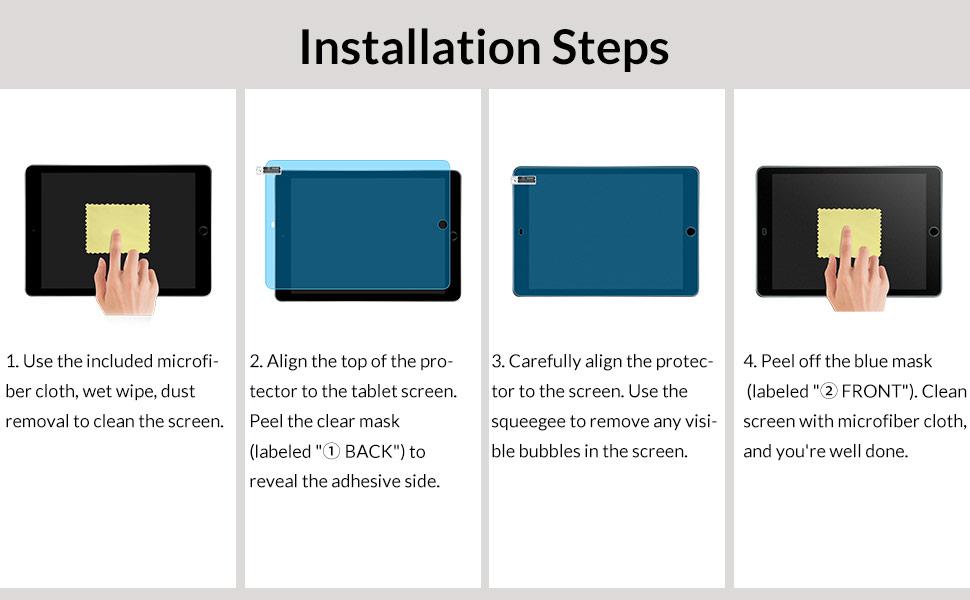 Installation Steps

1. Use the included microfiber cloth, wet wipe, dust removal to clean the screen.

2. Align the top of the protector to the tablet screen. Peel the clear mask (labeled "① BACK") to reveal the adhesive side.

3. Carefully align the protector to the screen. Use the squeegee to remove any visible bubbles in the screen.

4. Peel off the blue mask (labeled "② FRONT"). Clean screen with microfiber cloth, and you're well done.