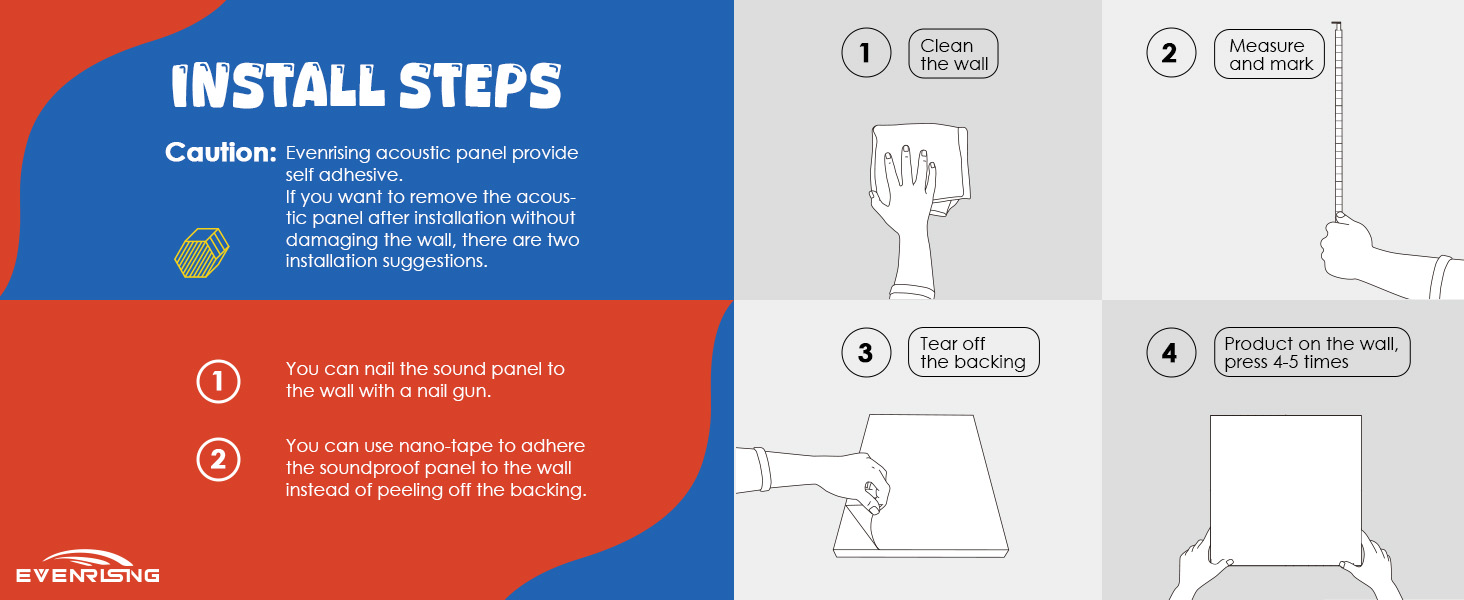 INSTALL STEPS

Caution: Evenrising acoustic panel provide self adhesive.
If you want to remove the acoustic panel after installation without damaging the wall, there are two installation suggestions.

1 You can nail the sound panel to the wall with a nail gun.

2 You can use nano-tape to adhere the soundproof panel to the wall instead of peeling off the backing.

EVENRISING

1 Clean the wall

2 Measure and mark

3 Tear off the backing

4 Product on the wall, press 4-5 times