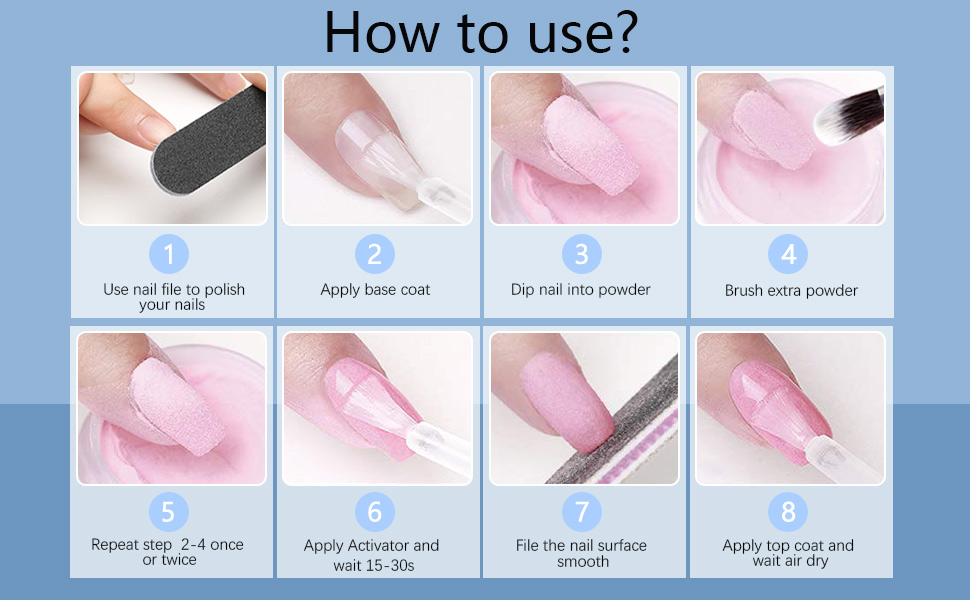 How to use?

1
Use nail file to polish your nails

2
Apply base coat

3
Dip nail into powder

4
Brush extra powder

5
Repeat step 2-4 once or twice

6
Apply Activator and wait 15-30s

7
File the nail surface smooth

8
Apply top coat and wait air dry