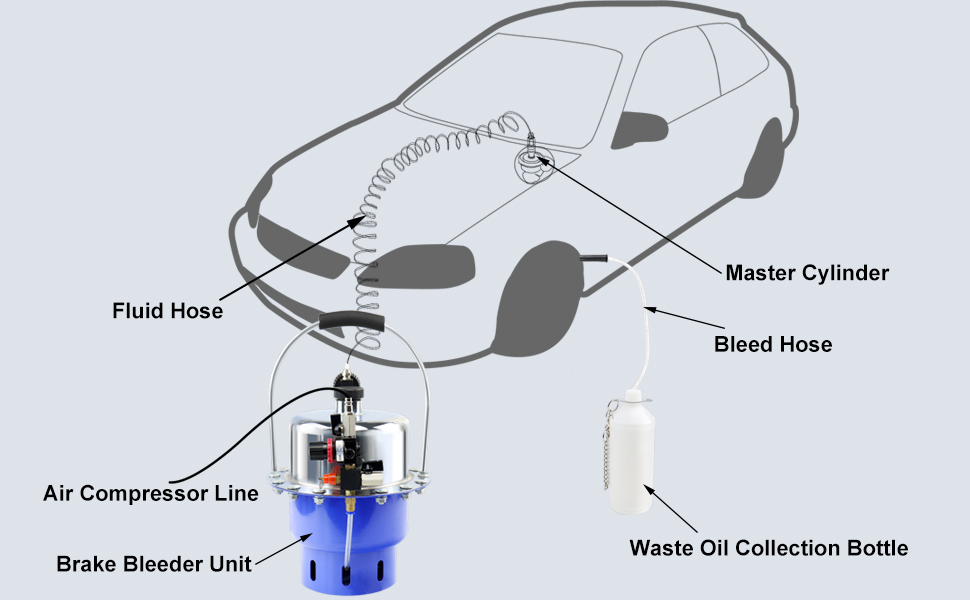 Master Cylinder

Fluid Hose

Bleed Hose

Air Compressor Line

Brake Bleeder Unit

Waste Oil Collection Bottle