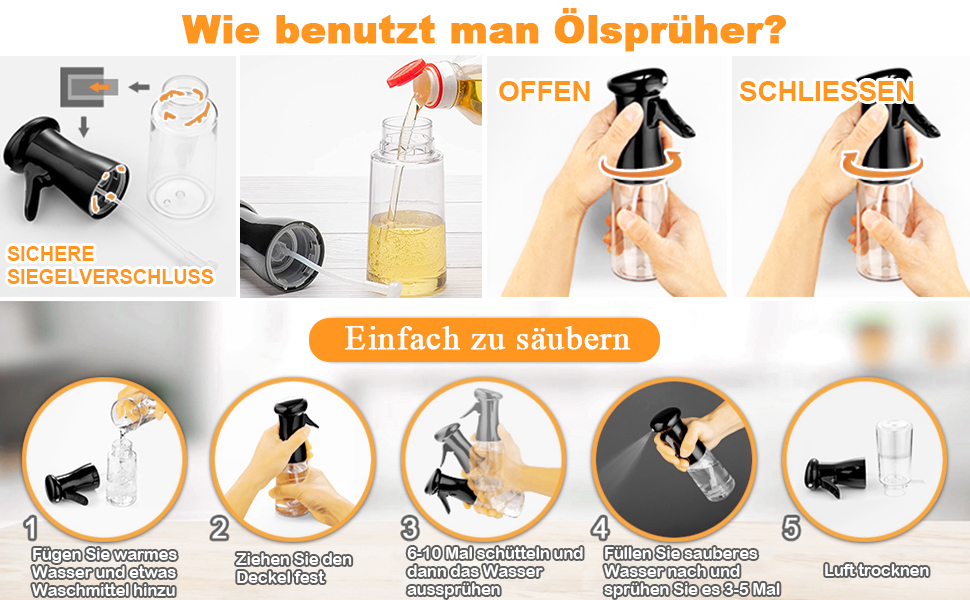 Wie benutzt man Ölsprüher?

SICHERE SIEGELVERSCHLUSS

OFFEN

SCHLIESSEN

Einfach zu säubern

1
Fügen Sie warmes Wasser und etwas Waschmittel hinzu

2
Ziehen Sie den Deckel fest

3
6-10 Mal schütteln und dann das Wasser aussprühen

4
Füllen Sie sauberes Wasser nach und sprühen Sie es 3-5 Mal

5
Luft trocknen