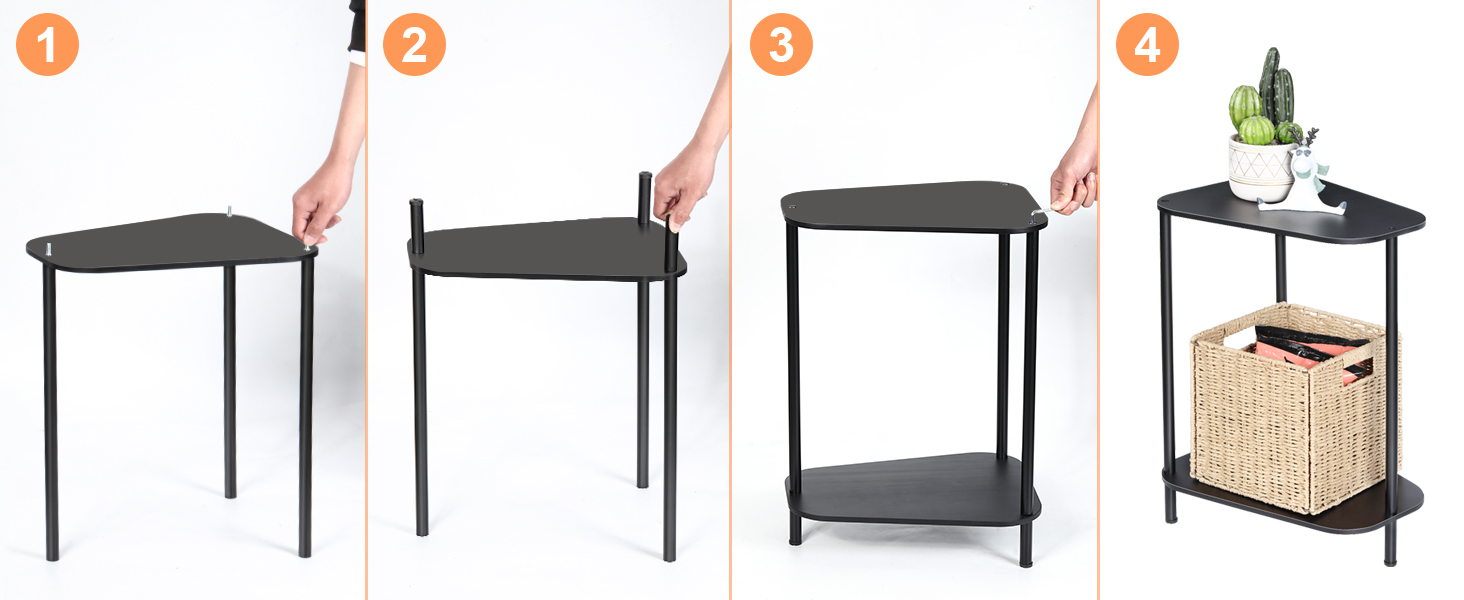 1

2

3

4