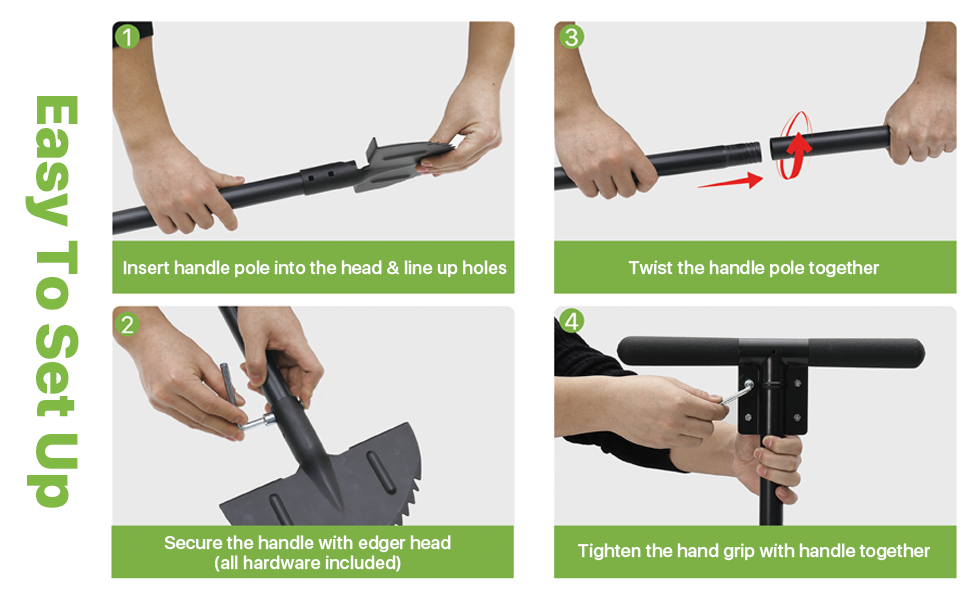 Easy To Set Up

1

Insert handle pole into the head & line up holes

2

Secure the handle with edger head
(all hardware included)

3

Twist the handle pole together

4

Tighten the hand grip with handle together