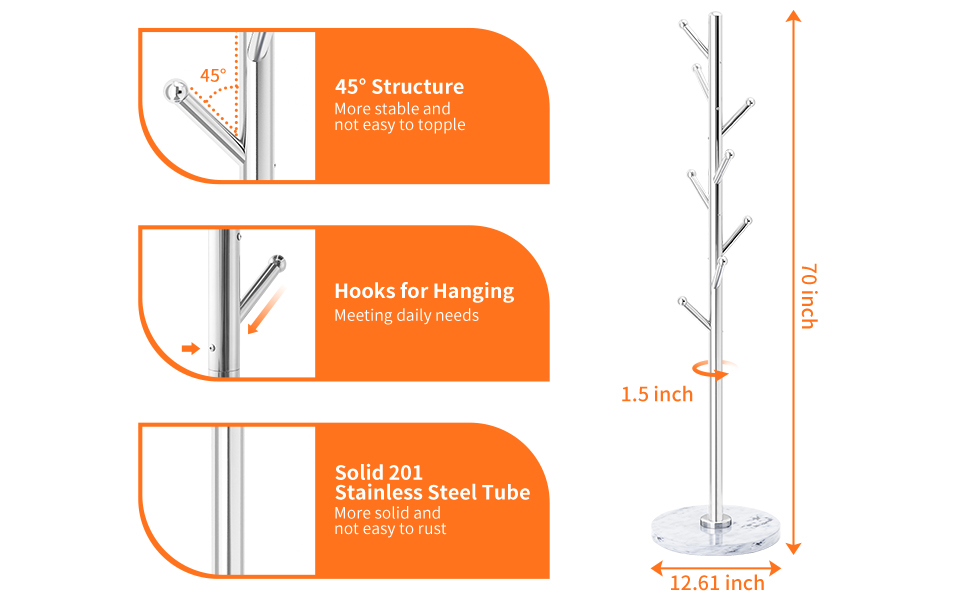 45°

45° Structure
More stable and not easy to topple

Hooks for Hanging
Meeting daily needs

Solid 201 Stainless Steel Tube
More solid and not easy to rust

70 inch

1.5 inch

12.61 inch