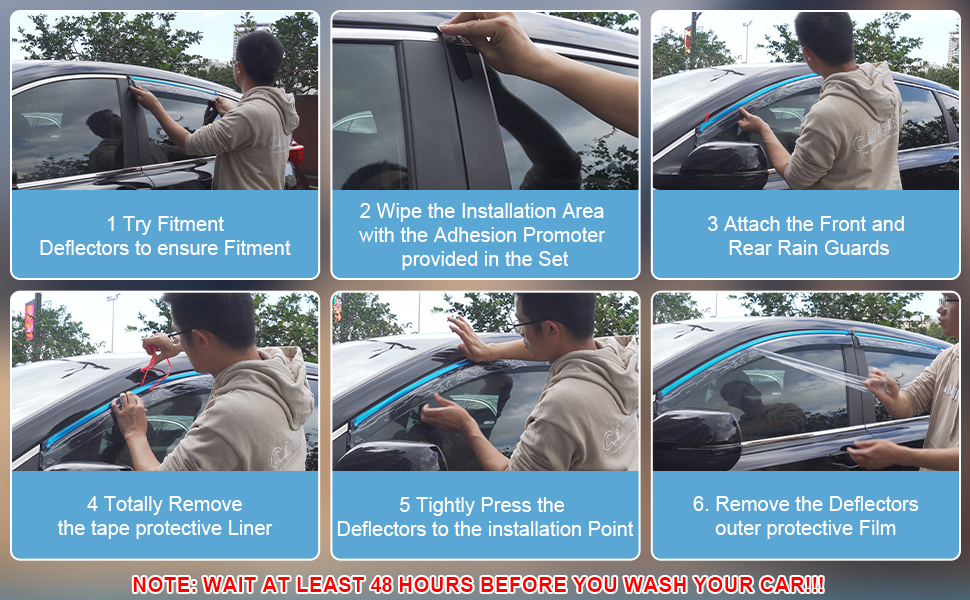 1 Try Fitment
Deflectors to ensure Fitment

2 Wipe the Installation Area with the Adhesion Promoter provided in the Set

3 Attach the Front and Rear Rain Guards

4 Totally Remove the tape protective Liner

5 Tightly Press the Deflectors to the installation Point

6. Remove the Deflectors outer protective Film

NOTE: WAIT AT LEAST 48 HOURS BEFORE YOU WASH YOUR CAR!!!