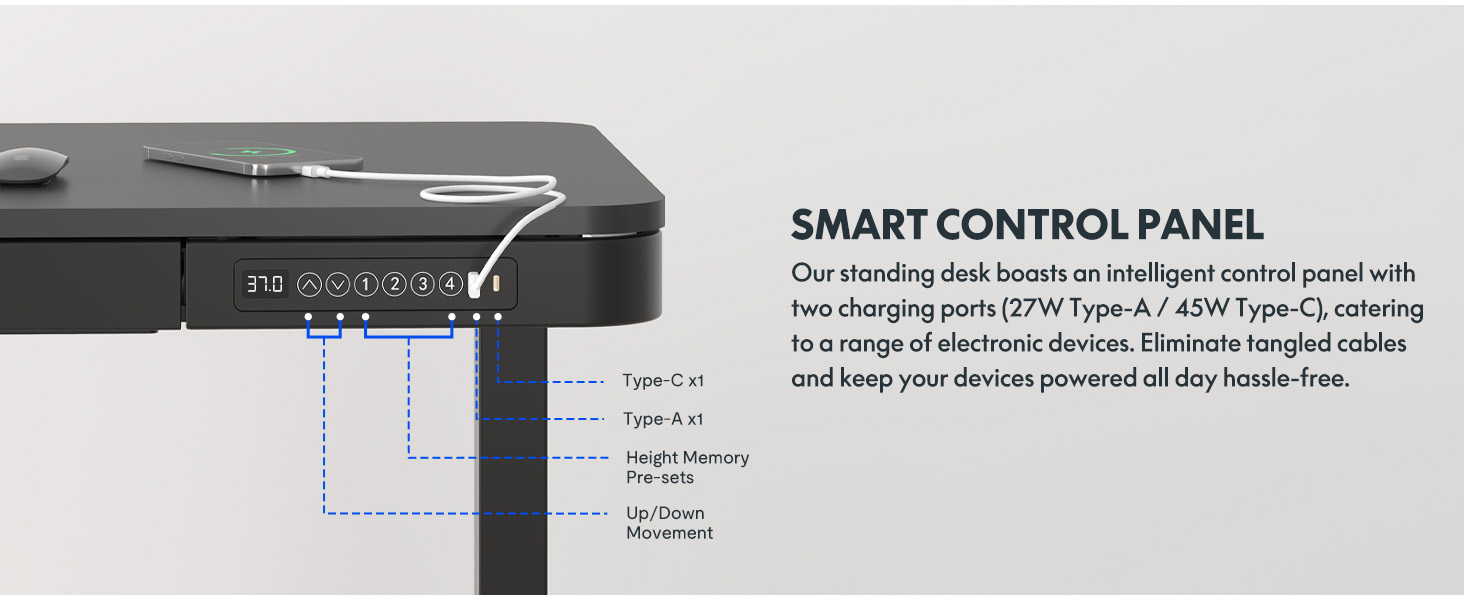 37.0 1 2 3 4

Type-C x1

Type-A x1

Height Memory Pre-sets

Up/Down Movement

SMART CONTROL PANEL

Our standing desk boasts an intelligent control panel with two charging ports (27W Type-A / 45W Type-C), catering to a range of electronic devices. Eliminate tangled cables and keep your devices powered all day hassle-free.