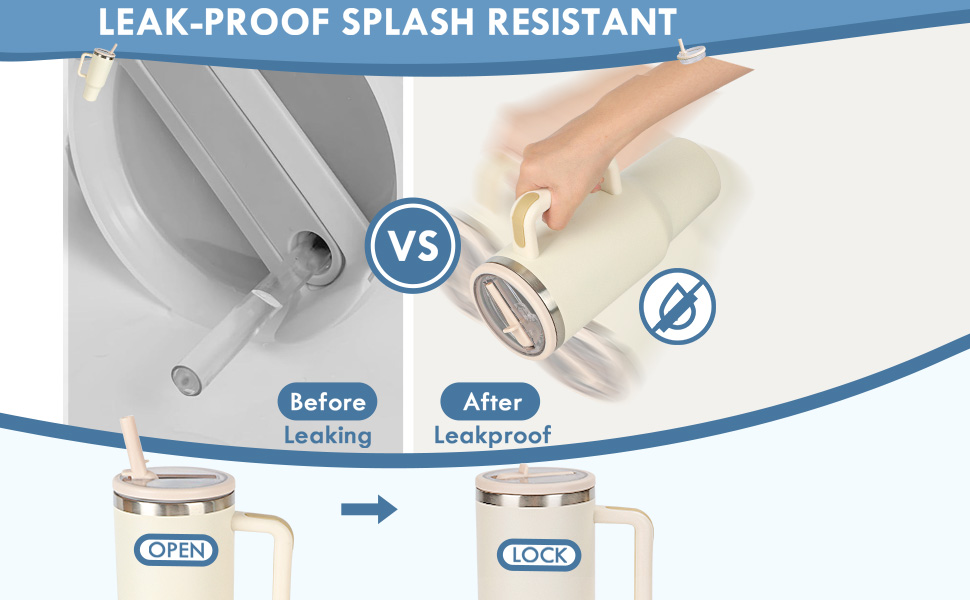 LEAK-PROOF SPLASH RESISTANT

VS

Before
Leaking

After
Leakproof

OPEN

LOCK