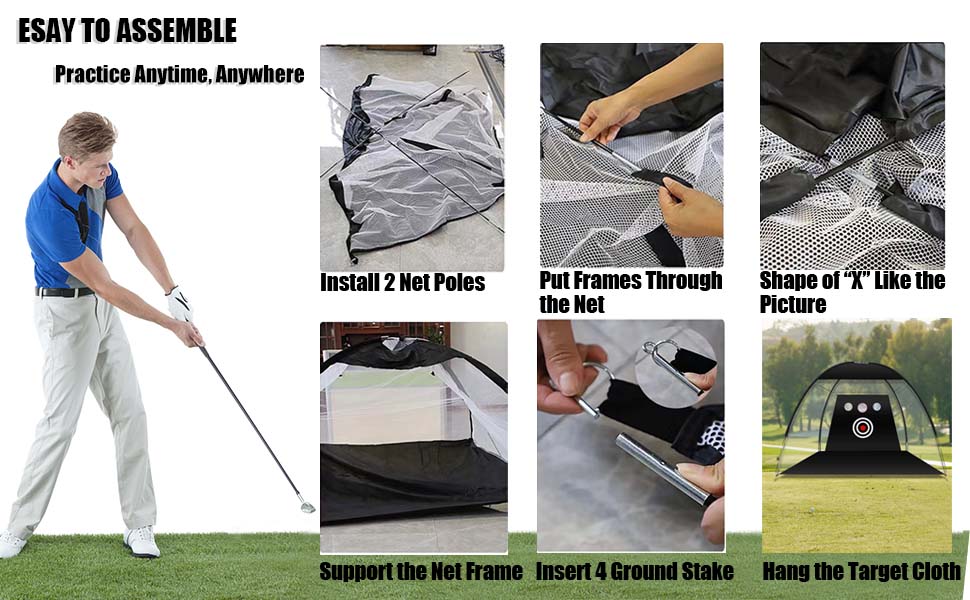 ESAY TO ASSEMBLE

Practice Anytime, Anywhere

Install 2 Net Poles

Put Frames Through the Net

Shape of "X" Like the Picture

Support the Net Frame

Insert 4 Ground Stake

Hang the Target Cloth