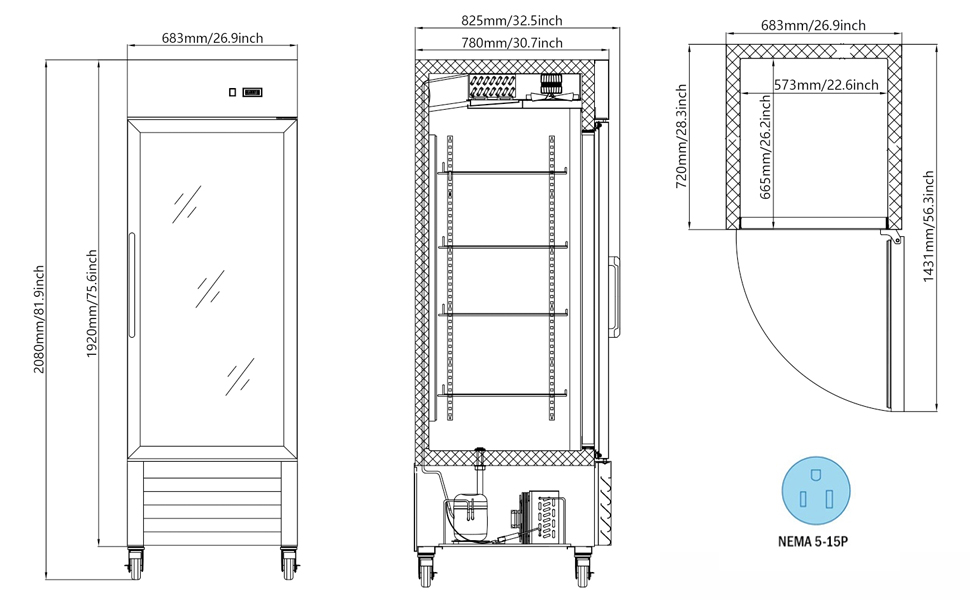 683mm/26.9inch

2080mm/81.9inch

1920mm/75.6inch

825mm/32.5inch

780mm/30.7inch

683mm/26.9inch

573mm/22.6inch

720mm/28.3inch

665mm/26.2inch

1431mm/56.3inch

NEMA 5-15P