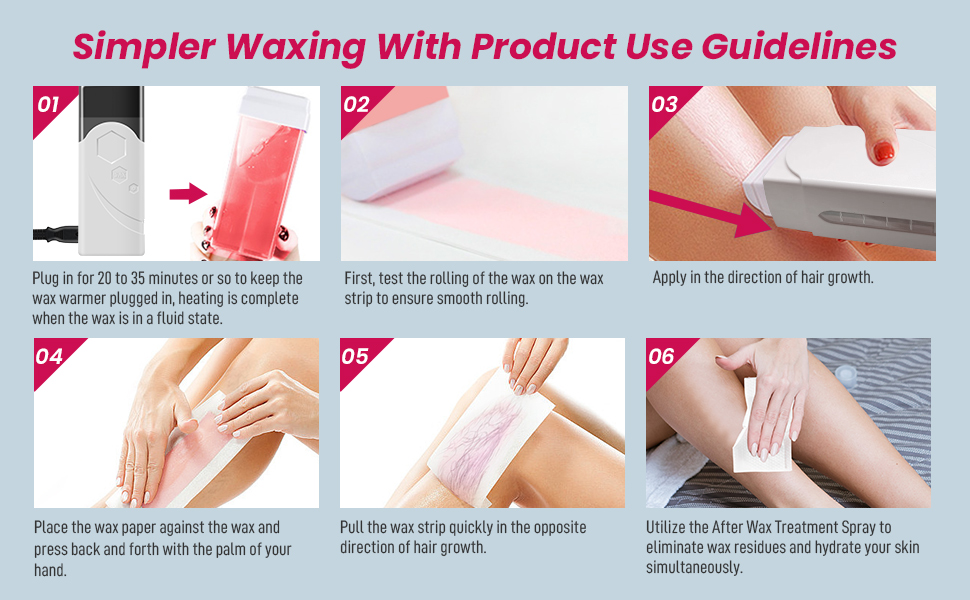 Simpler Waxing With Product Use Guidelines

01

Plug in for 20 to 35 minutes or so to keep the wax warmer plugged in, heating is complete when the wax is in a fluid state.

02

First, test the rolling of the wax on the wax strip to ensure smooth rolling.

03

Apply in the direction of hair growth.

04

Place the wax paper against the wax and press back and forth with the palm of your hand.

05

Pull the wax strip quickly in the opposite direction of hair growth.

06

Utilize the After Wax Treatment Spray to eliminate wax residues and hydrate your skin simultaneously.