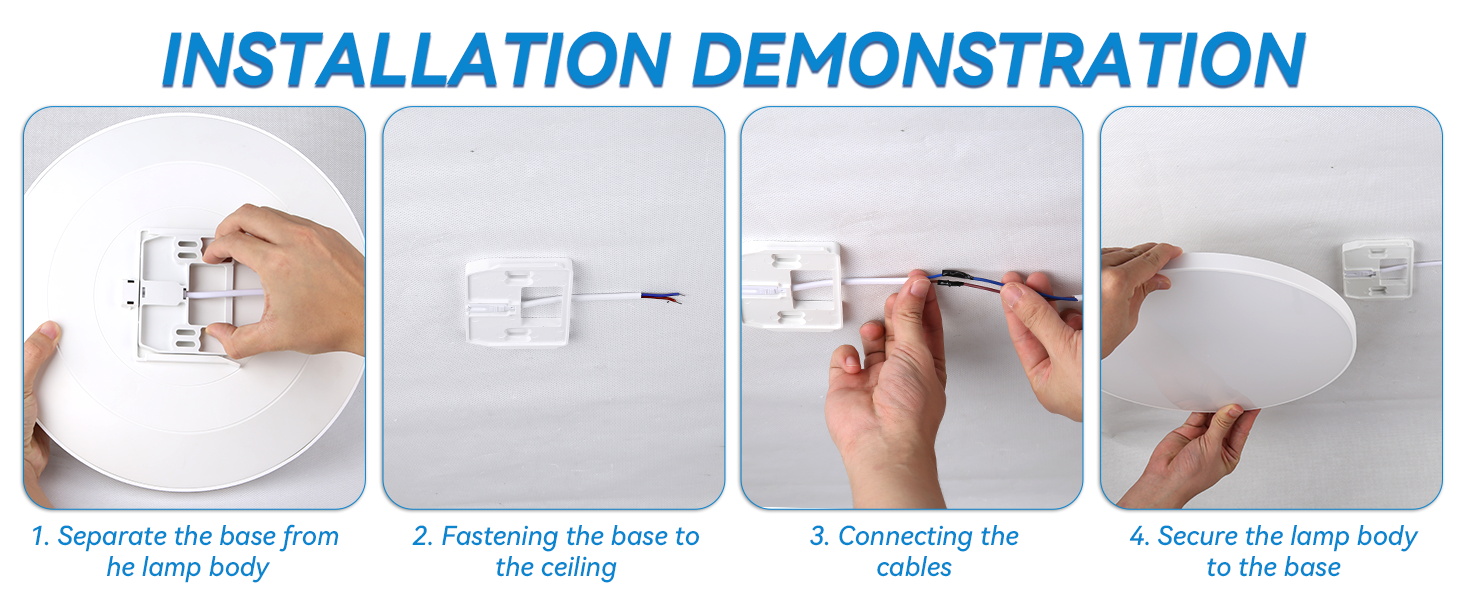 INSTALLATION DEMONSTRATION

1. Separate the base from he lamp body

2. Fastening the base to the ceiling

3. Connecting the cables

4. Secure the lamp body to the base