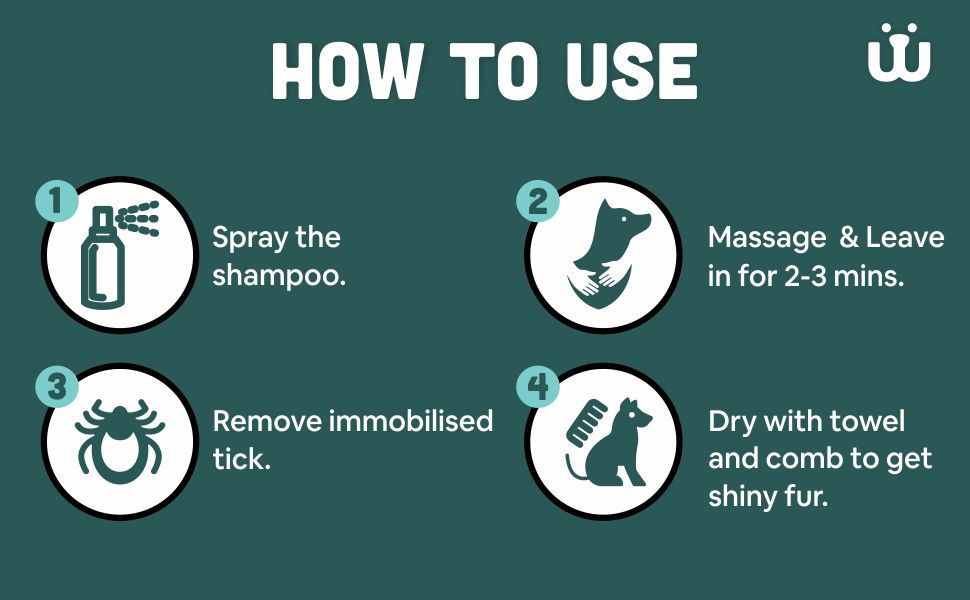 HOW TO USE

1 Spray the shampoo.

2 Massage & Leave in for 2-3 mins.

3 Remove immobilised tick.

4 Dry with towel and comb to get shiny fur.