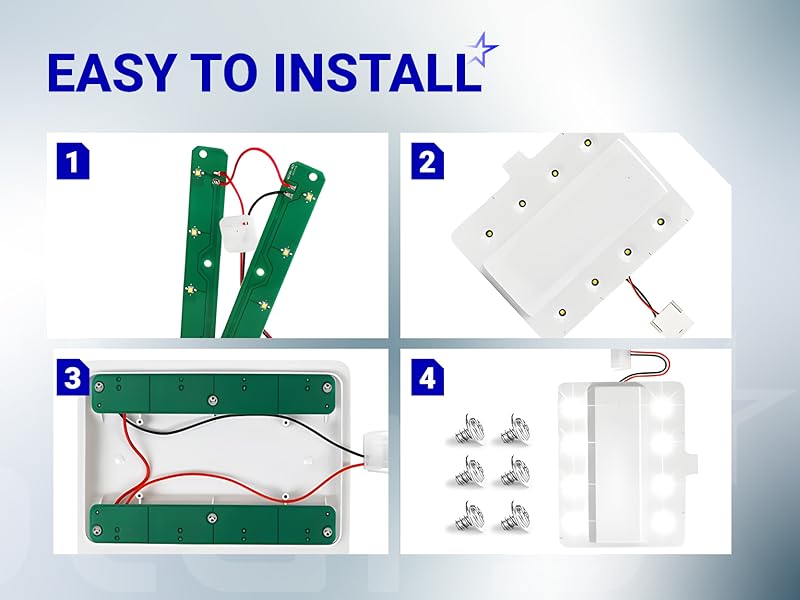 EASY TO INSTALL

1

2

3

4