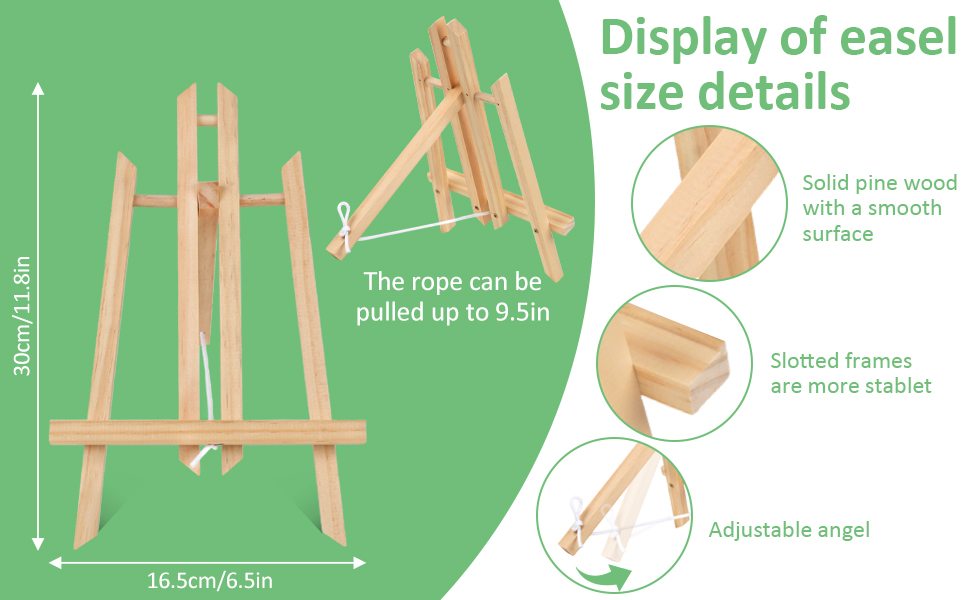 30cm/11.8in

16.5cm/6.5in

The rope can be pulled up to 9.5in

Display of easel size details

Solid pine wood with a smooth surface

Slotted frames are more stablet

Adjustable angel