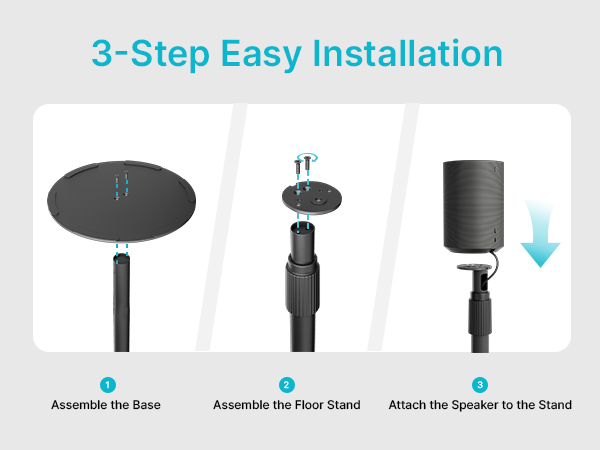 3-Step Easy Installation

1
Assemble the Base

2
Assemble the Floor Stand

3
Attach the Speaker to the Stand