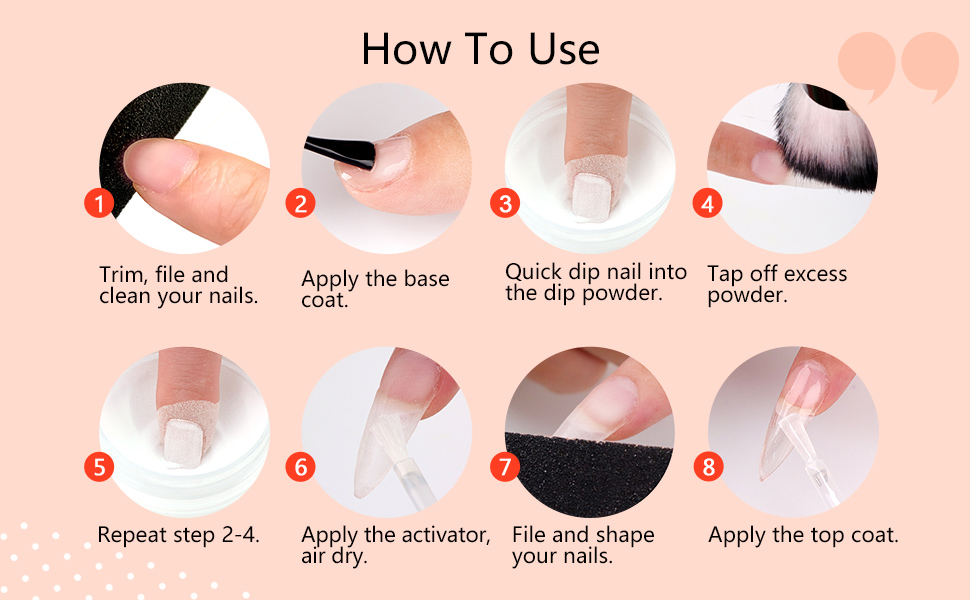 How To Use

1
Trim, file and clean your nails.

2
Apply the base coat.

3
Quick dip nail into the dip powder.

4
Tap off excess powder.

5
Repeat step 2-4.

6
Apply the activator, air dry.

7
File and shape your nails.

8
Apply the top coat.