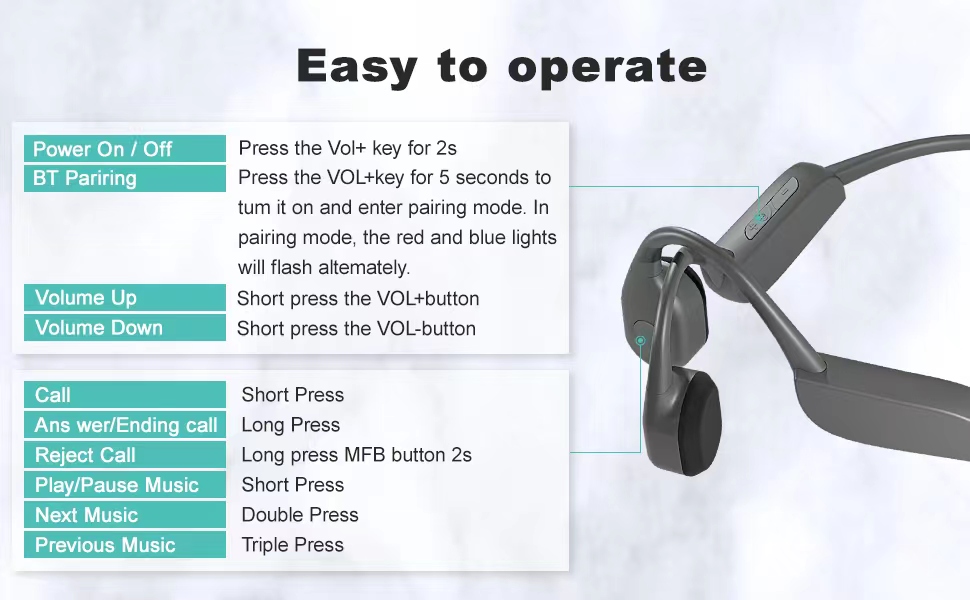 Easy to operate

| | |
|---|---|
| Power On / Off | Press the Vol+ key for 2s |
| BT Pariring | Press the VOL+key for 5 seconds to tum it on and enter pairing mode. In pairing mode, the red and blue lights will flash altemately. |
| Volume Up | Short press the VOL+button |
| Volume Down | Short press the VOL-button |

| | |
|---|---|
| Call | Short Press |
| Ans wer/Ending call | Long Press |
| Reject Call | Long press MFB button 2s |
| Play/Pause Music | Short Press |
| Next Music | Double Press |
| Previous Music | Triple Press |