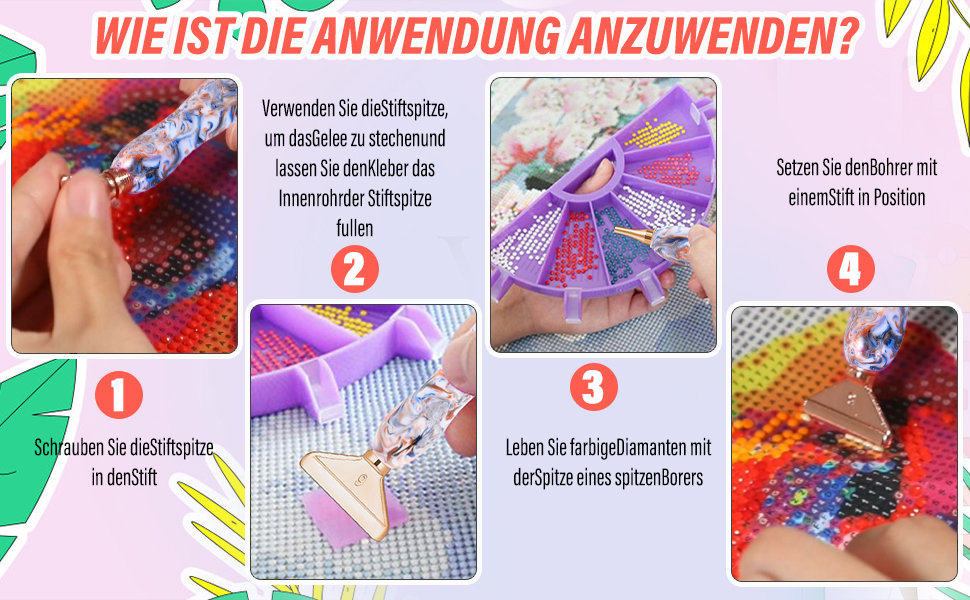 WIE IST DIE ANWENDUNG ANZUWENDEN?

1

Schrauben Sie dieStiftspitze in denStift

Verwenden Sie dieStiftspitze, um dasGelee zu stechenund lassen Sie denKleber das Innenrohrder Stiftspitze fullen

2

3

Leben Sie farbigeDiamanten mit derSpitze eines spitzenBorers

Setzen Sie denBohrer mit einemStift in Position

4