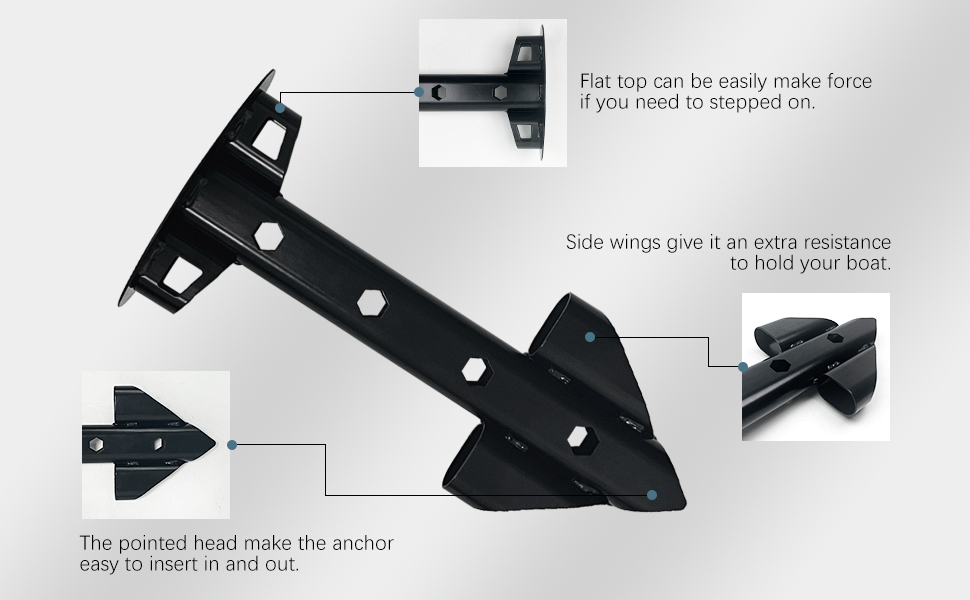 Flat top can be easily make force if you need to stepped on.

Side wings give it an extra resistance to hold your boat.

The pointed head make the anchor easy to insert in and out.