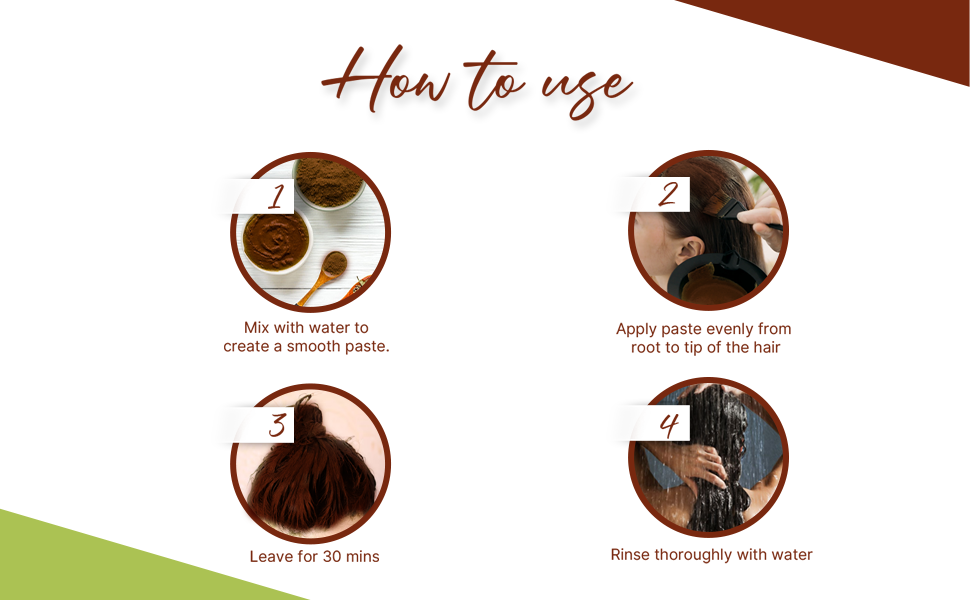 How to use

1
Mix with water to create a smooth paste.

2
Apply paste evenly from root to tip of the hair

3
Leave for 30 mins

4
Rinse thoroughly with water