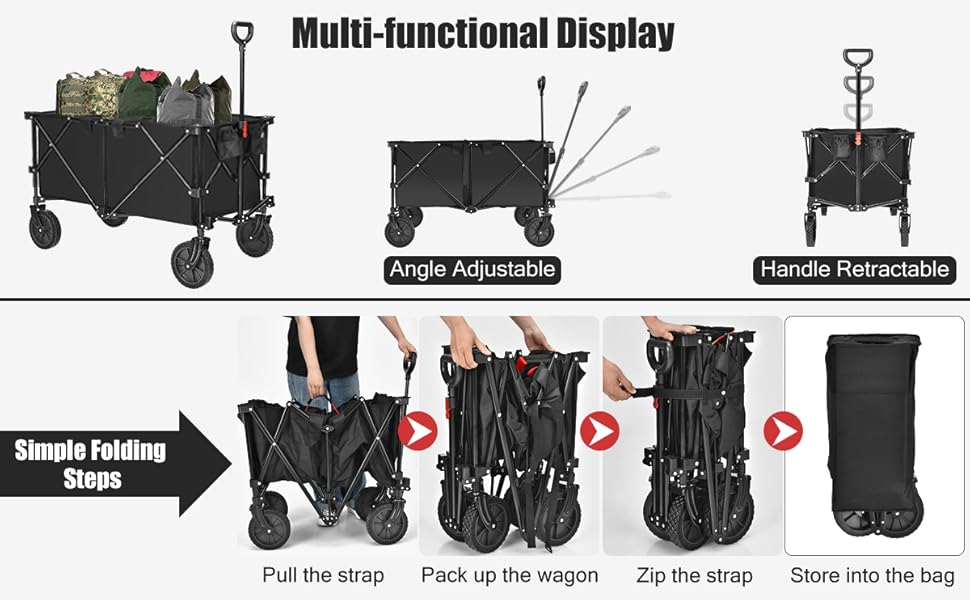 Multi-functional Display

Angle Adjustable

Handle Retractable

Simple Folding Steps

Pull the strap

Pack up the wagon

Zip the strap

Store into the bag