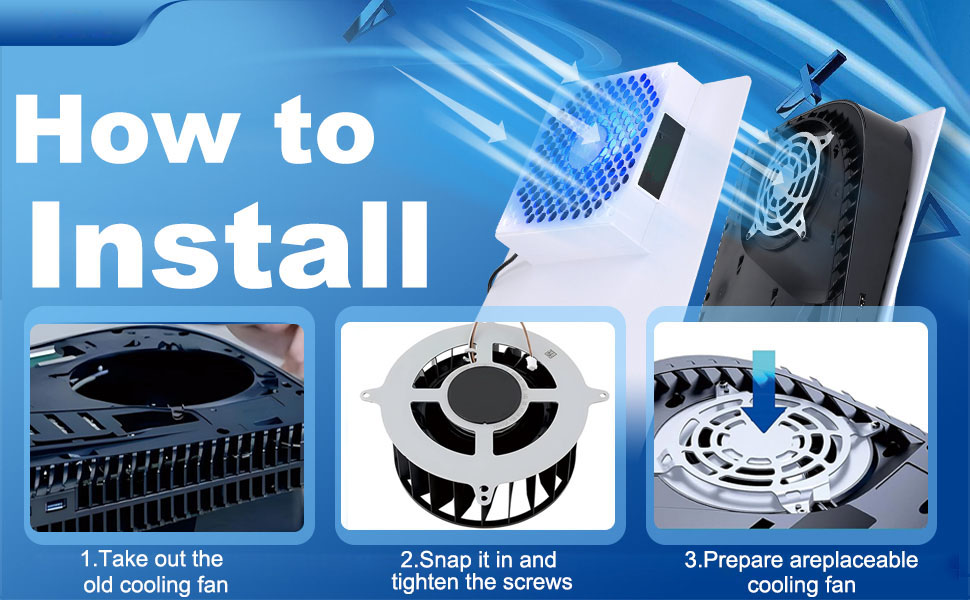 How to Install

1.Take out the old cooling fan

2.Snap it in and tighten the screws

3.Prepare areplaceable cooling fan