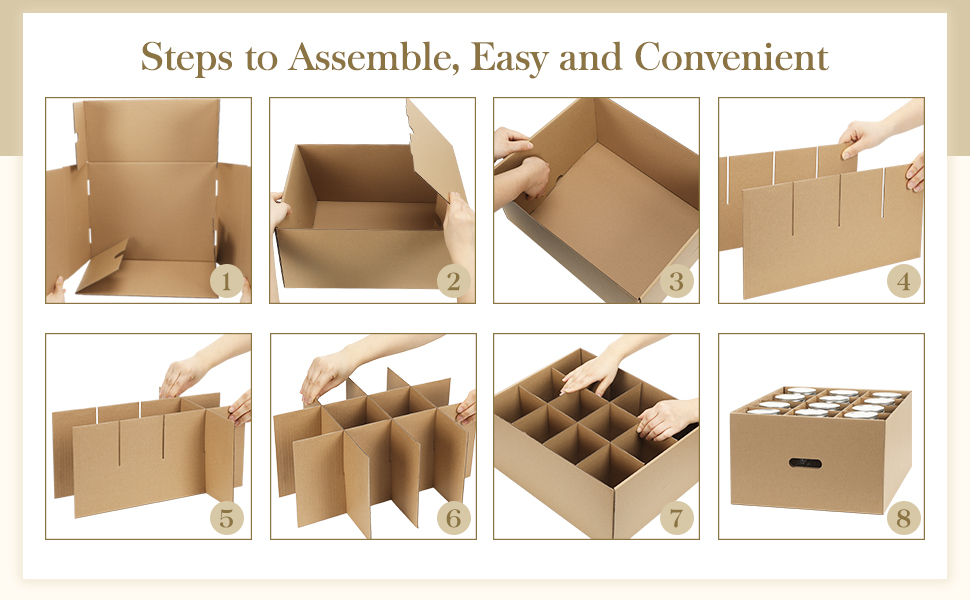 Steps to Assemble, Easy and Convenient

1

2

3

4

5

6

7

8