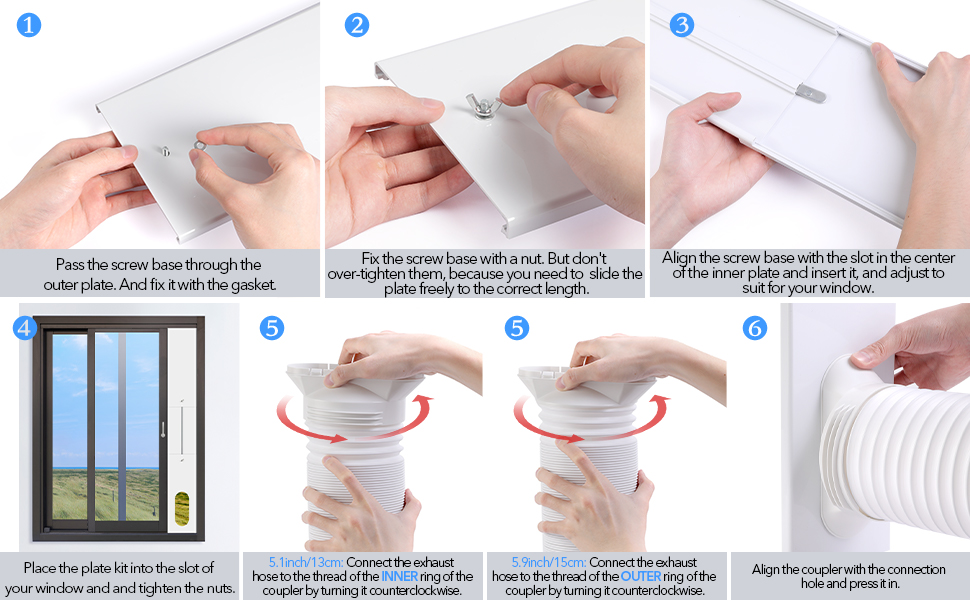 1

Pass the screw base through the outer plate. And fix it with the gasket.

2

Fix the screw base with a nut. But don't over-tighten them, because you need to slide the plate freely to the correct length.

3

Align the screw base with the slot in the center of the inner plate and insert it, and adjust to suit for your window.

4

Place the plate kit into the slot of your window and and tighten the nuts.

5

5.1inch/13cm: Connect the exhaust hose to the thread of the INNER ring of the coupler by turning it counterclockwise.

5

5.9inch/15cm: Connect the exhaust hose to the thread of the OUTER ring of the coupler by turning it counterclockwise.

6

Align the coupler with the connection hole and press it in.