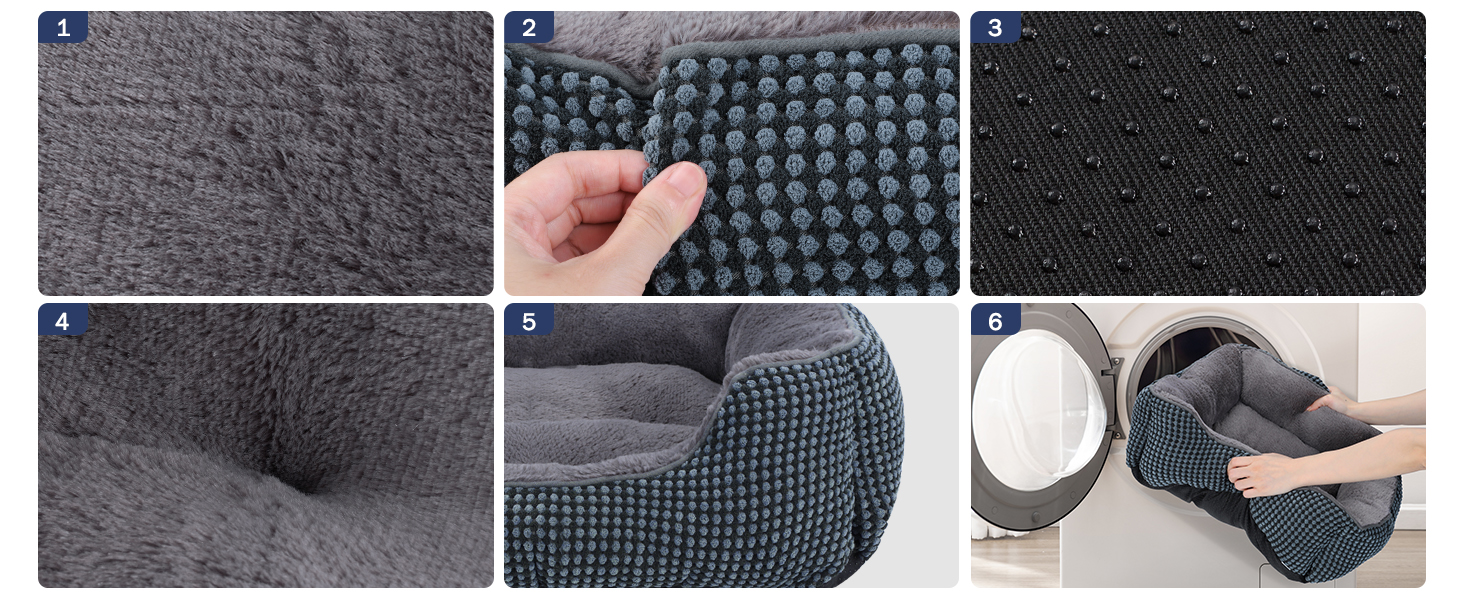 1

2

3

4

5

6