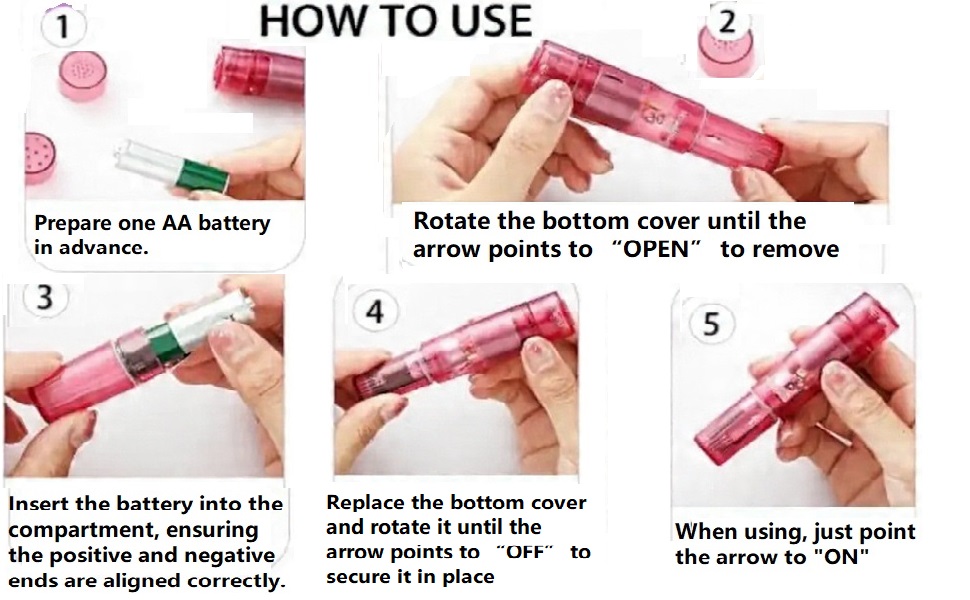 HOW TO USE

1

Prepare one AA battery in advance.

2

Rotate the bottom cover until the arrow points to “OPEN” to remove

3

Insert the battery into the compartment, ensuring the positive and negative ends are aligned correctly.

4

Replace the bottom cover and rotate it until the arrow points to “OFF” to secure it in place

5

When using, just point the arrow to "ON"