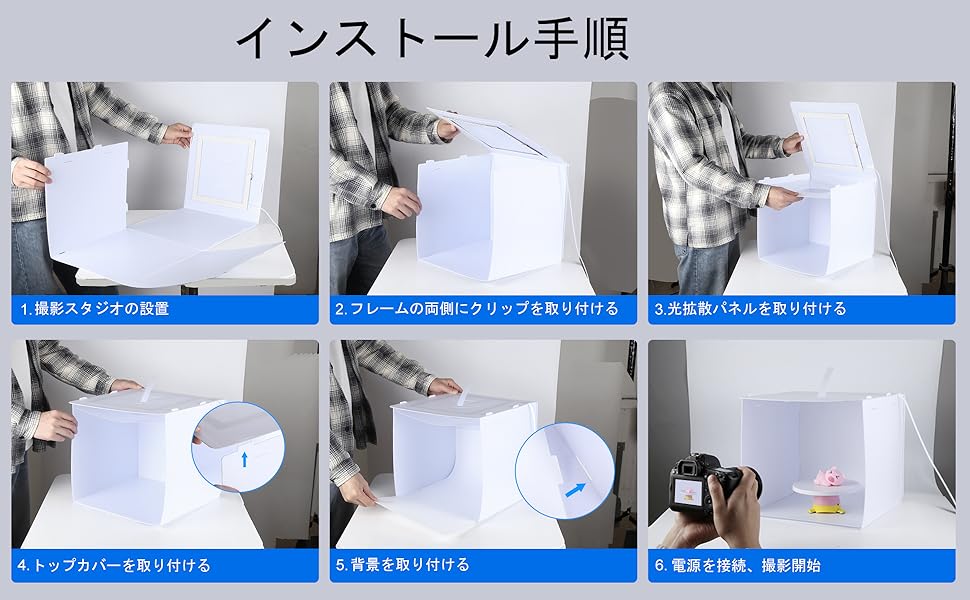 インストール手順

1.撮影スタジオの設置

2.フレームの両側にクリップを取り付ける

3.光拡散パネルを取り付ける

4.トップカバーを取り付ける

5.背景を取り付ける

6.電源を接続、撮影開始