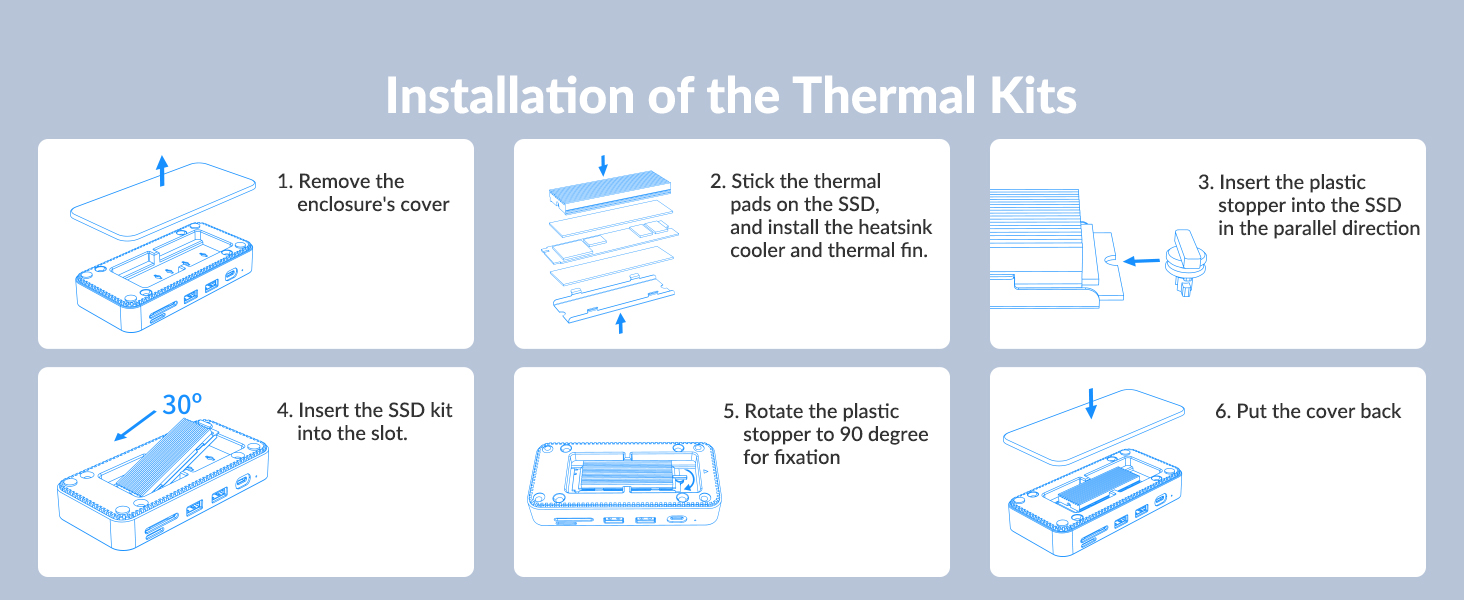 Installation of the Thermal Kits

1. Remove the enclosure's cover

2. Stick the thermal pads on the SSD, and install the heatsink cooler and thermal fin.

3. Insert the plastic stopper into the SSD in the parallel direction

30º

4. Insert the SSD kit into the slot.

5. Rotate the plastic stopper to 90 degree for fixation

6. Put the cover back