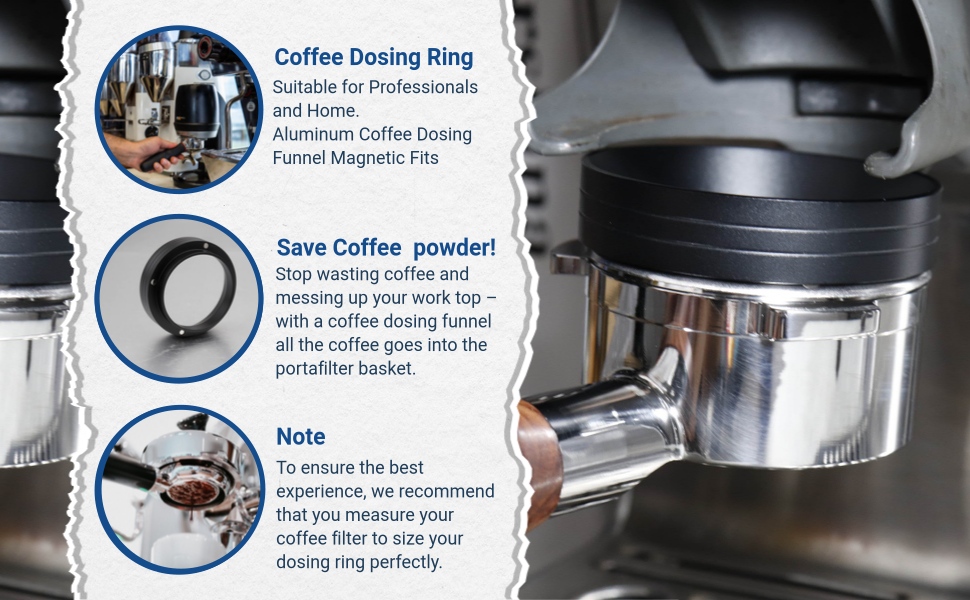 Coffee Dosing Ring
Suitable for Professionals and Home.
Aluminum Coffee Dosing Funnel Magnetic Fits

Save Coffee  powder!
Stop wasting coffee and messing up your work top – with a coffee dosing funnel all the coffee goes into the portafilter basket.

Note
To ensure the best experience, we recommend that you measure your coffee filter to size your dosing ring perfectly.