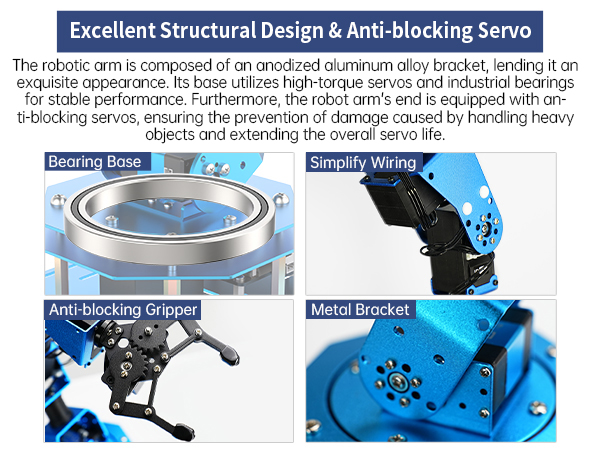 Excellent Structural Design & Anti-blocking Servo

The robotic arm is composed of an anodized aluminum alloy bracket, lending it an exquisite appearance. Its base utilizes high-torque servos and industrial bearings for stable performance. Furthermore, the robot arm's end is equipped with anti-blocking servos, ensuring the prevention of damage caused by handling heavy objects and extending the overall servo life.

Bearing Base

Simplify Wiring

Anti-blocking Gripper

Metal Bracket