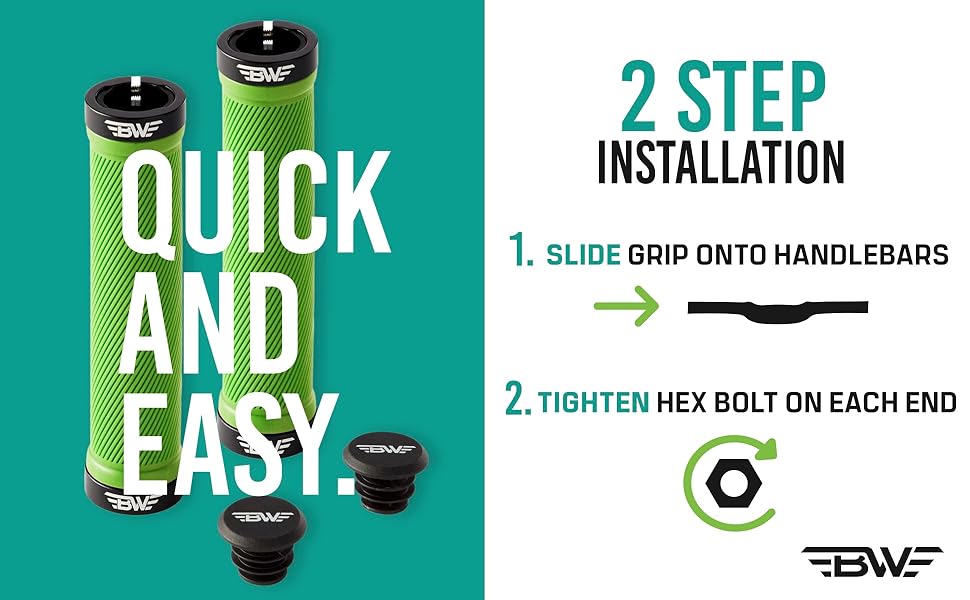 BW

BW

QUICK AND EASY.

BW

BW

BW

2 STEP INSTALLATION

1. SLIDE GRIP ONTO HANDLEBARS

2. TIGHTEN HEX BOLT ON EACH END

BW