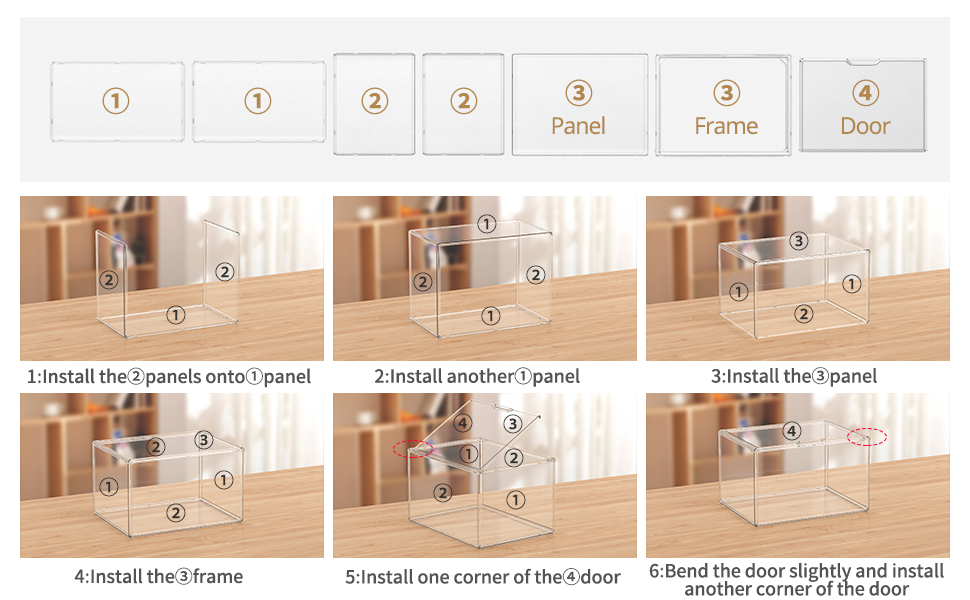 ①
①
②
②
③ Panel
③ Frame
④ Door

②
②
①
1:Install the②panels onto①panel

①
②
②
①
2:Install another①panel

③
①
①
②
3:Install the③panel

②
③
①
①
②
4:Install the③frame

④
③
①
②
②
①
5:Install one corner of the④door

④
6:Bend the door slightly and install another corner of the door