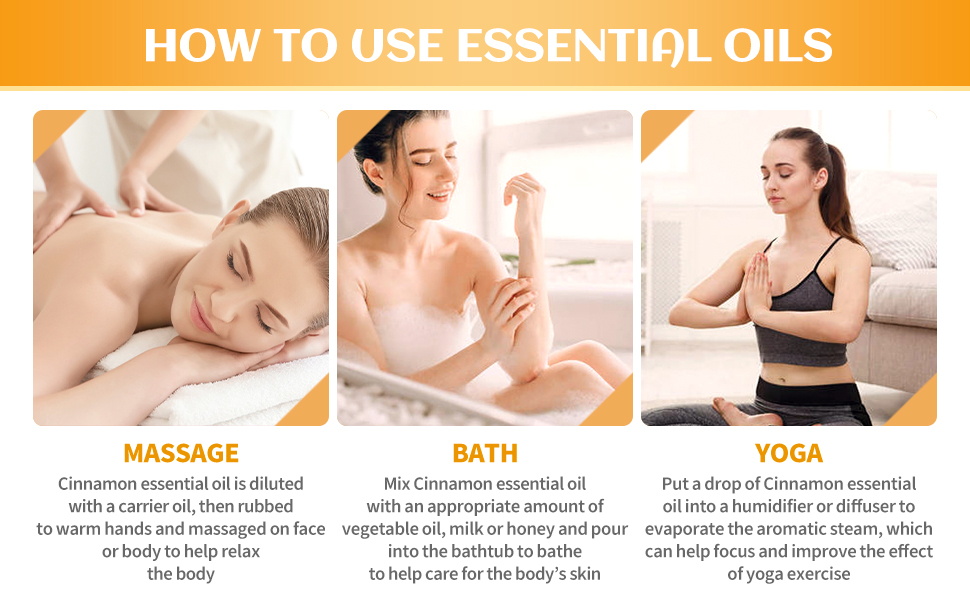 HOW TO USE ESSENTIAL OILS

MASSAGE

Cinnamon essential oil is diluted with a carrier oil, then rubbed to warm hands and massaged on face or body to help relax the body

BATH

Mix Cinnamon essential oil with an appropriate amount of vegetable oil, milk or honey and pour into the bathtub to bathe to help care for the body's skin

YOGA

Put a drop of Cinnamon essential oil into a humidifier or diffuser to evaporate the aromatic steam, which can help focus and improve the effect of yoga exercise