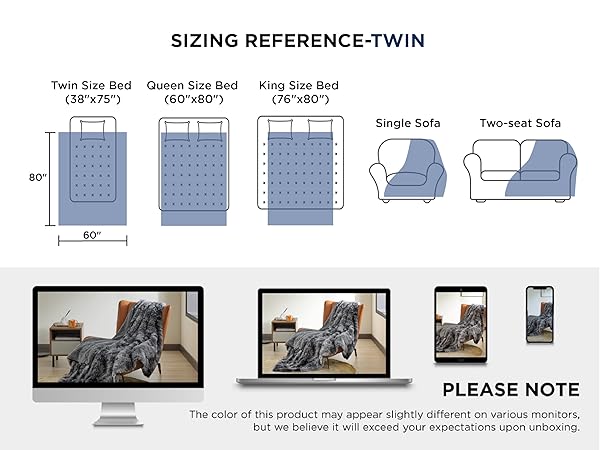 SIZING REFERENCE-TWIN

Twin Size Bed (38"x75")

Queen Size Bed (60"x80")

King Size Bed (76"x80")

Single Sofa

Two-seat Sofa

80"

60"

PLEASE NOTE

The color of this product may appear slightly different on various monitors, but we believe it will exceed your expectations upon unboxing.